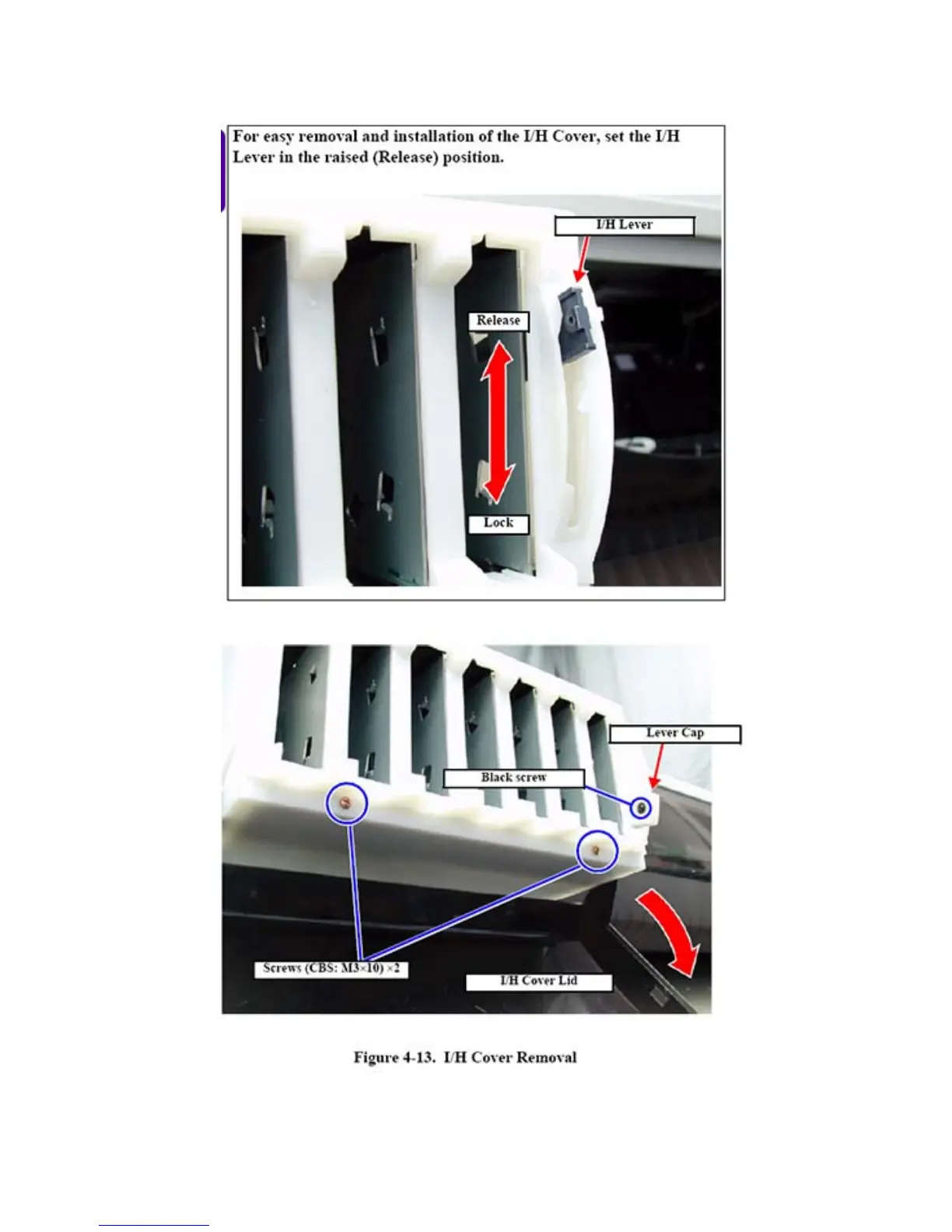 For easy removal and installation of the I/H Cover, set the I/H Lever in the raised (Release) position.

I/H Lever

Release

Lock

Lever Cap

Black screw

Screws (CBS: M3×10) ×2

I/H Cover Lid

Figure 4-13. I/H Cover Removal