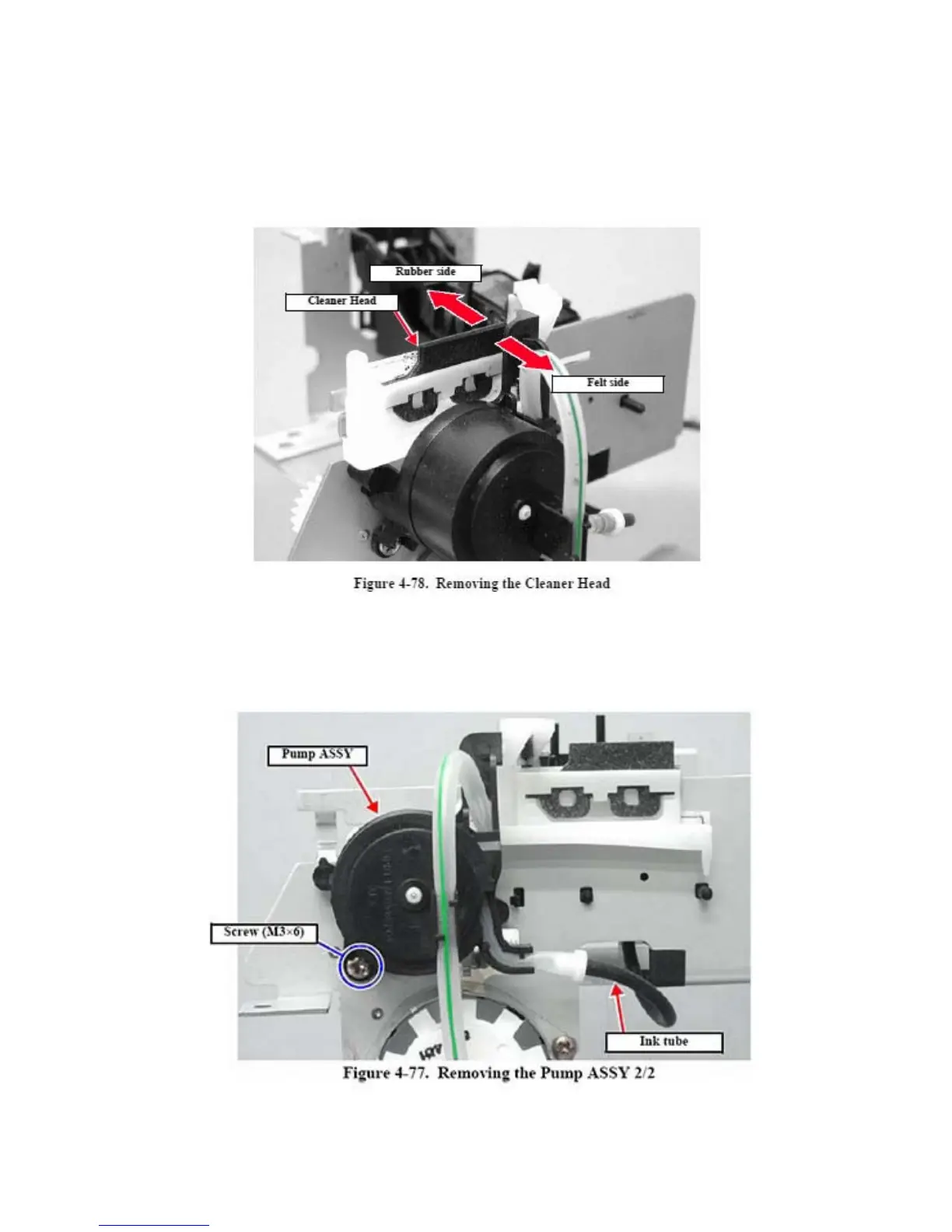 Rubber side

Cleaner Head

Felt side

Figure 4-78. Removing the Cleaner Head

Pump ASSY

Screw (M3×6)

Ink tube

Figure 4-77. Removing the Pump ASSY 2/2