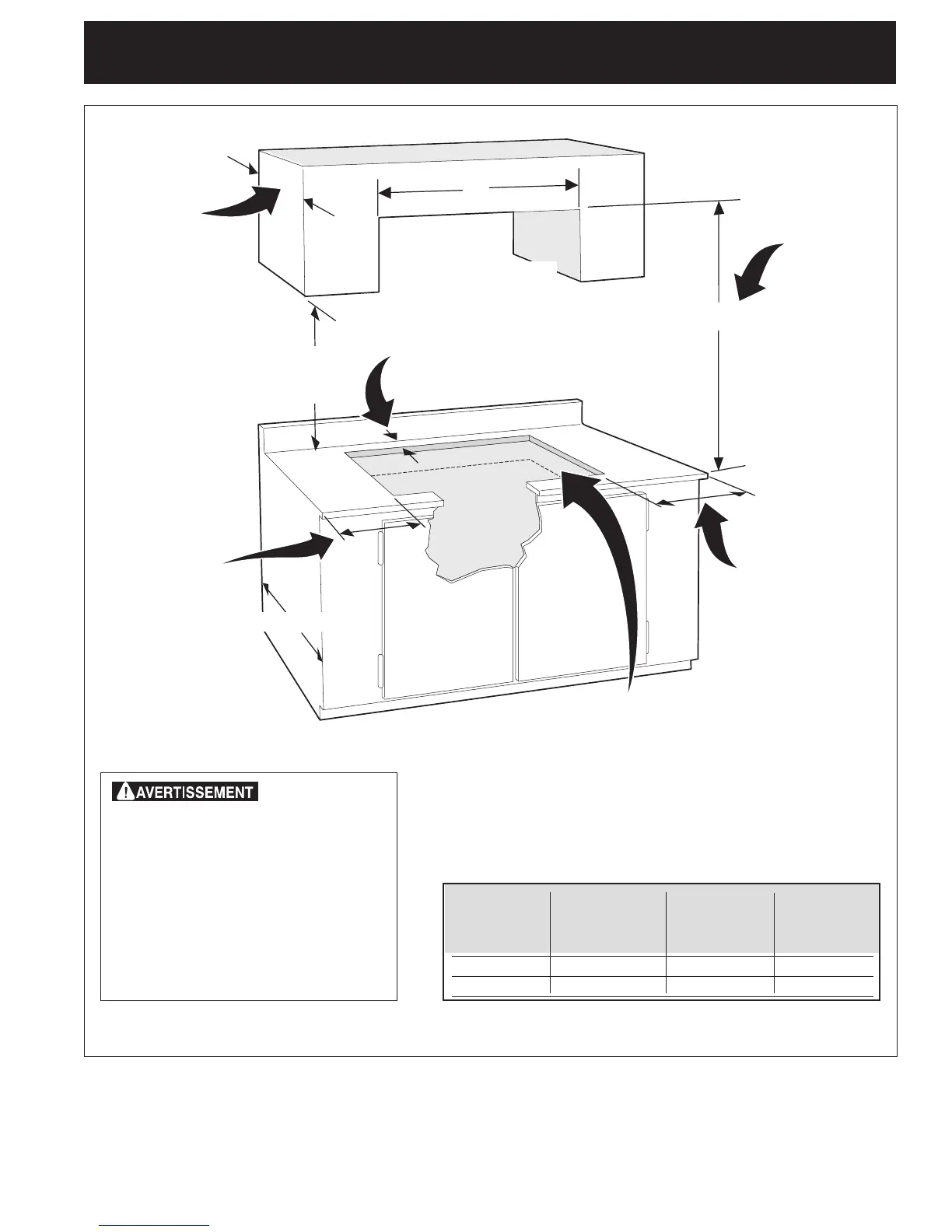 AVERTISSEMENT