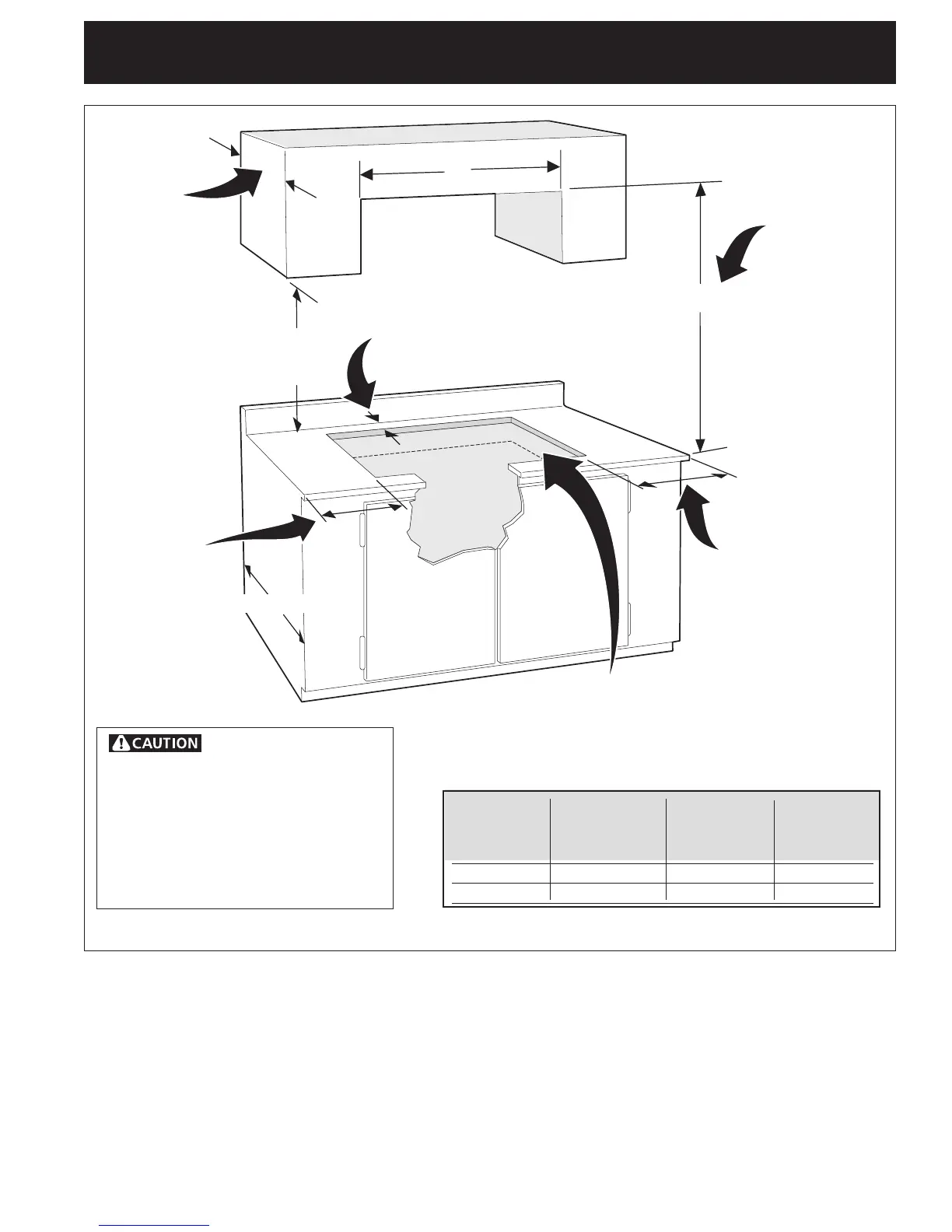 CAUTION