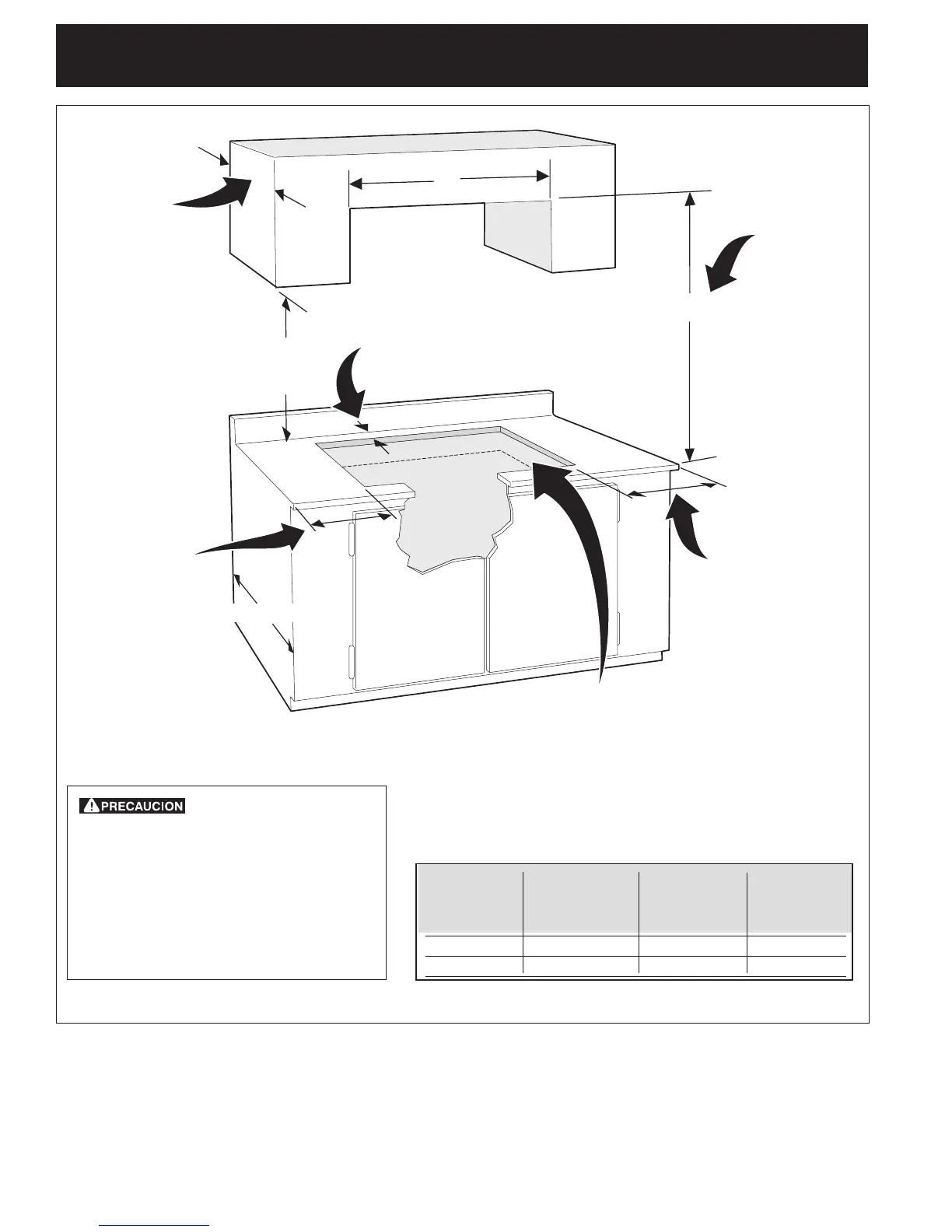 PRECAUCION