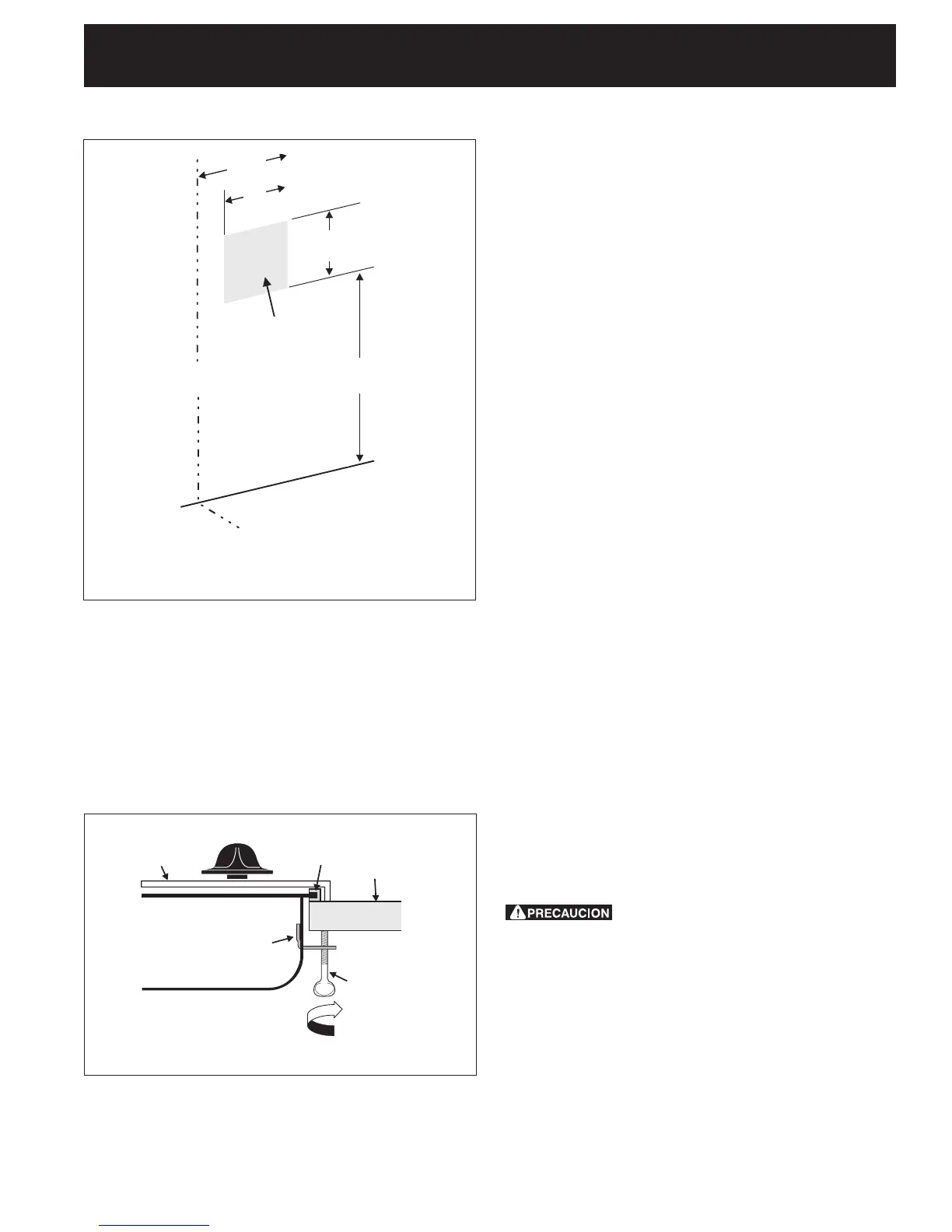 PRECAUCION