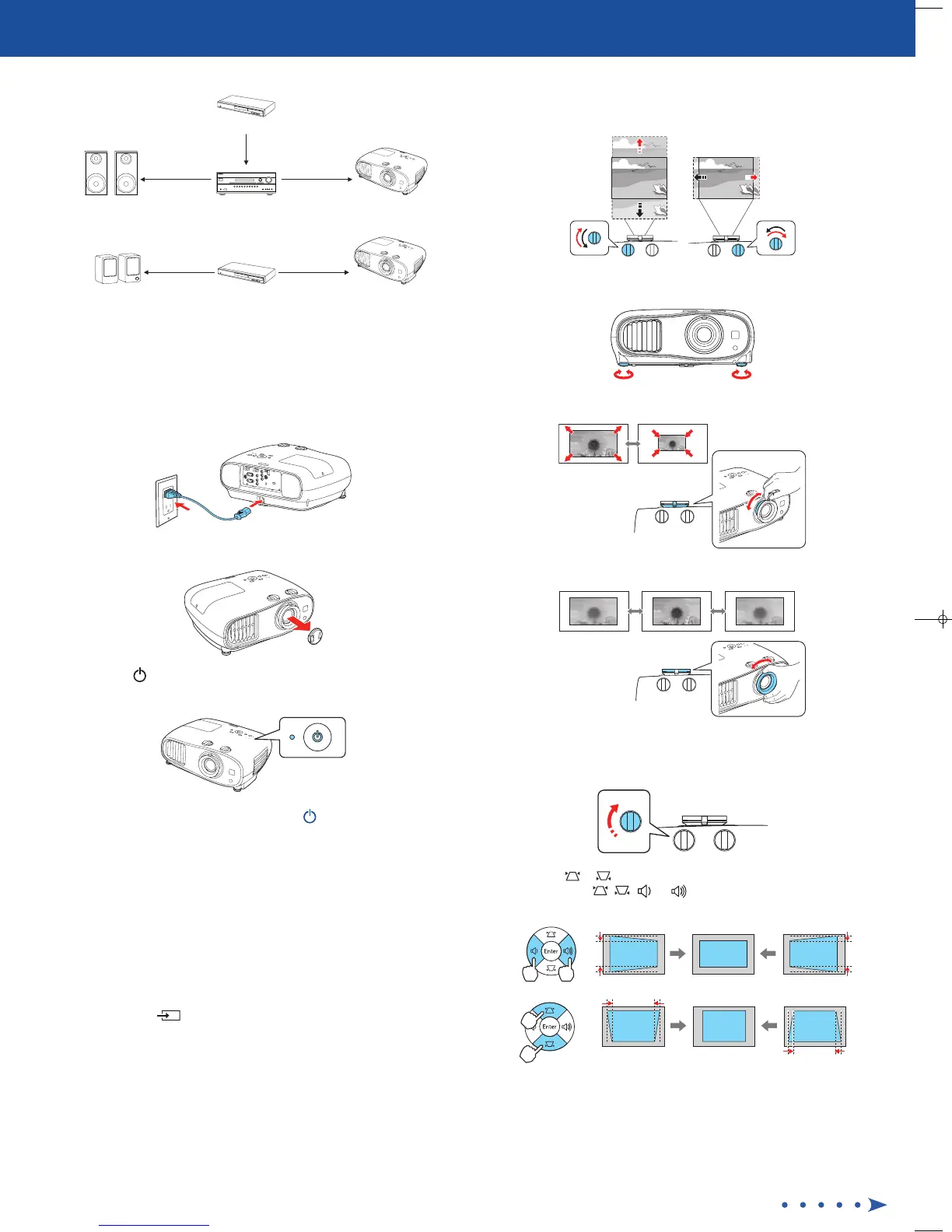 Enter

Enter