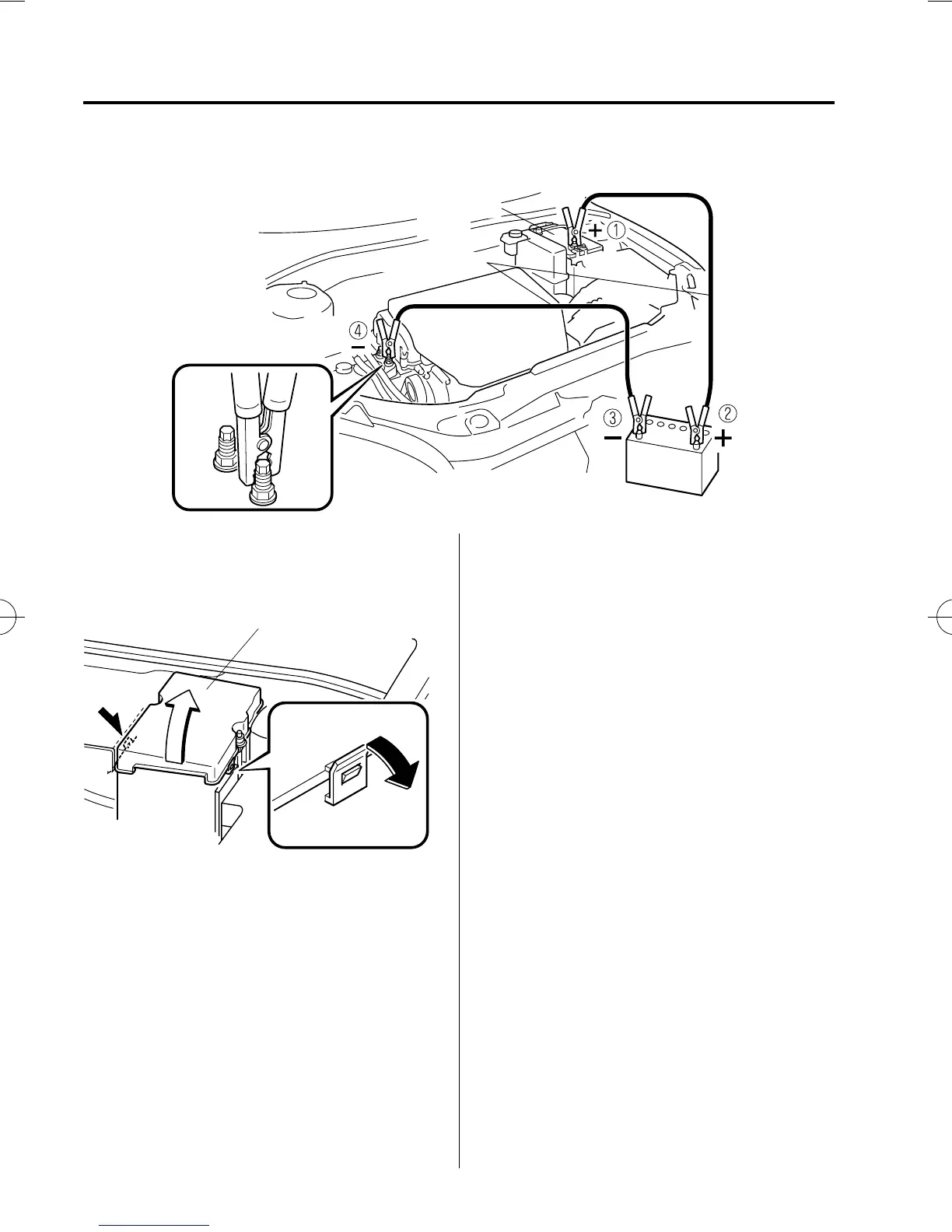 + ①

④
−

③
−

②
+