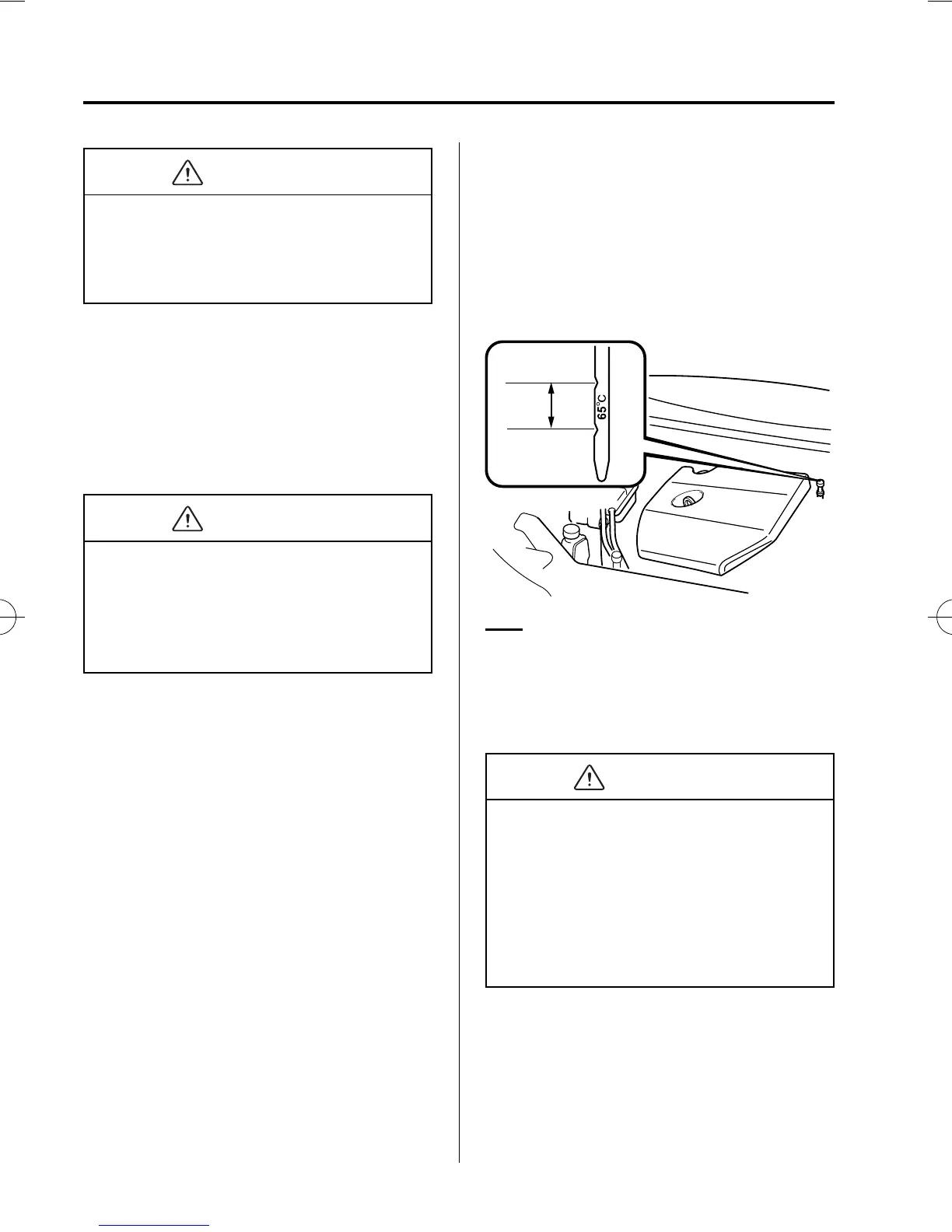 65°C