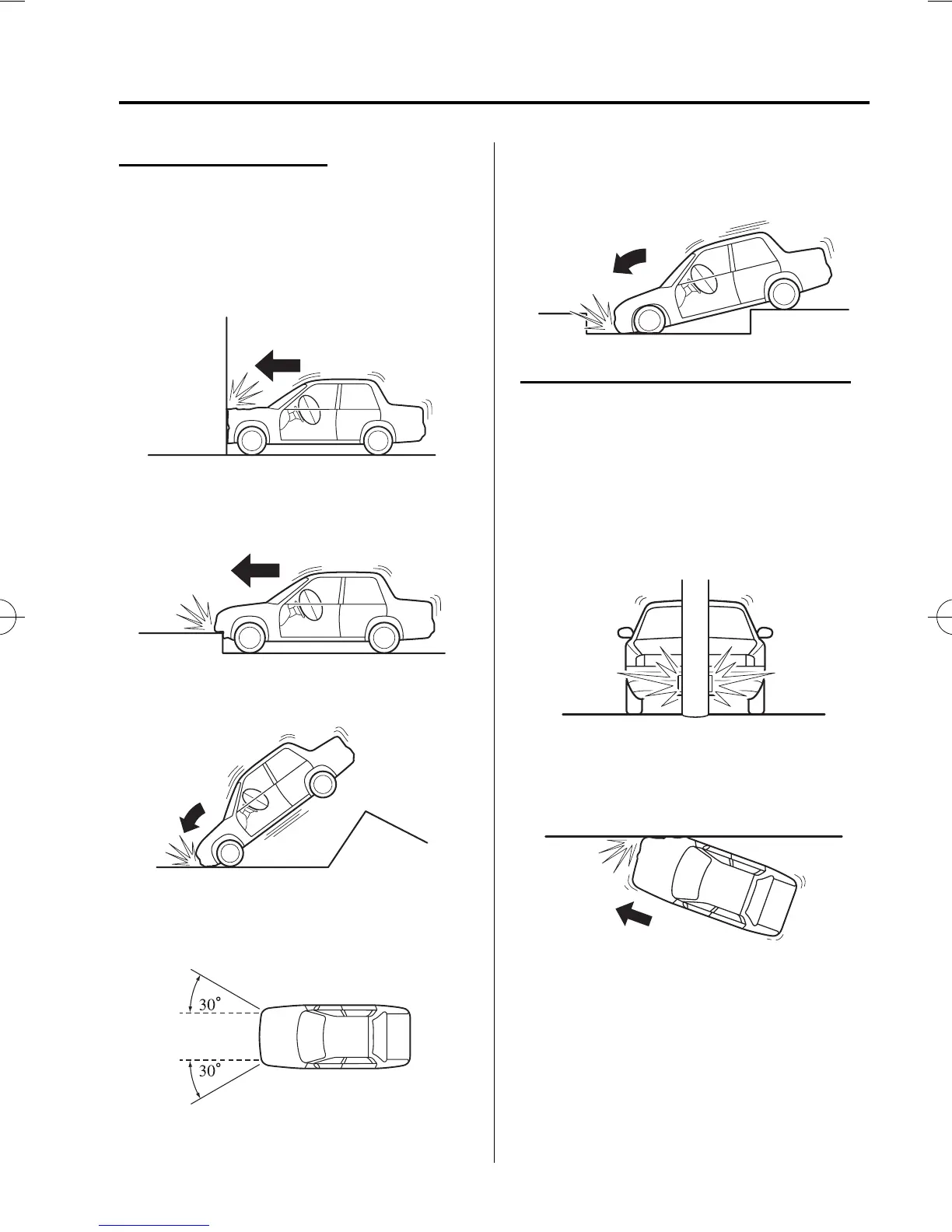 30°

30°