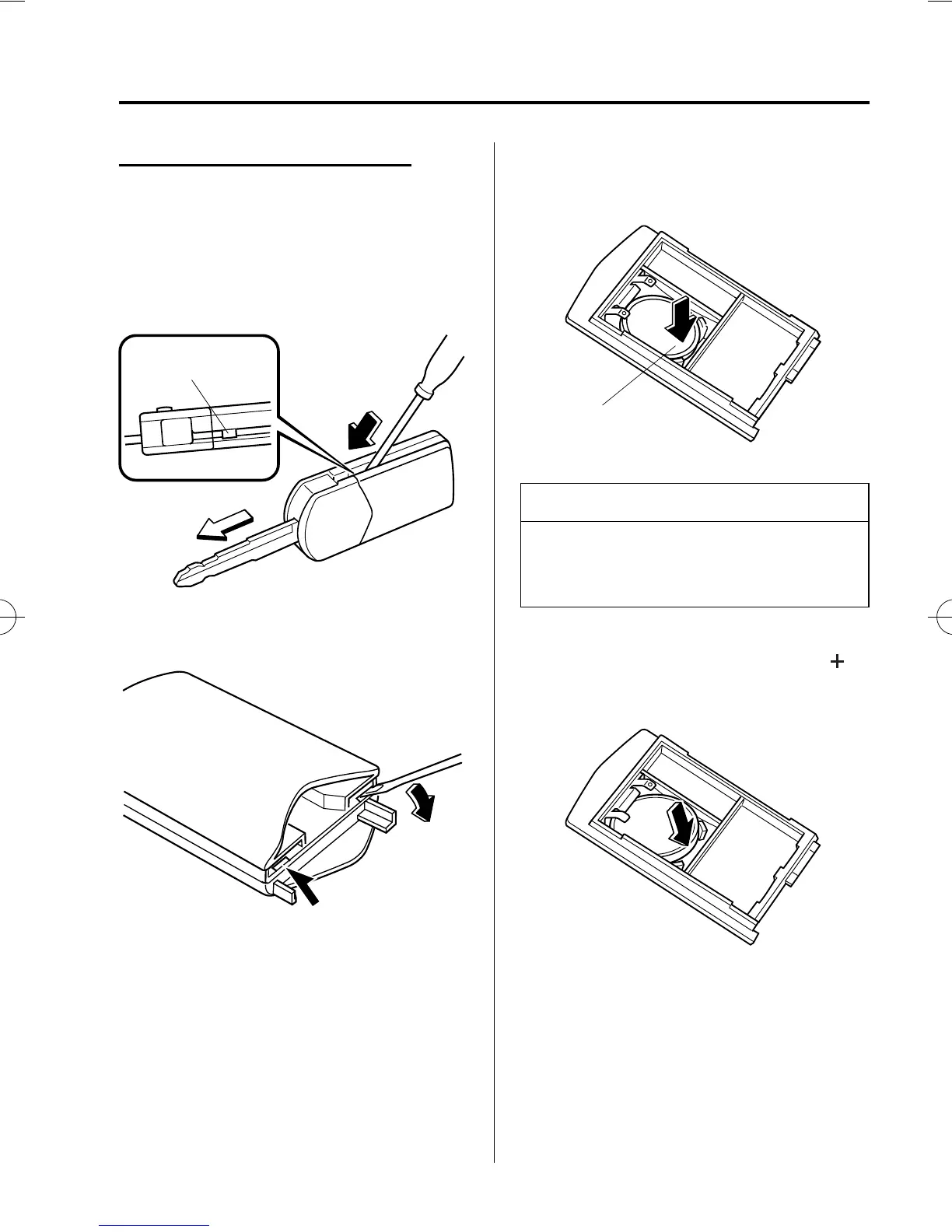 +