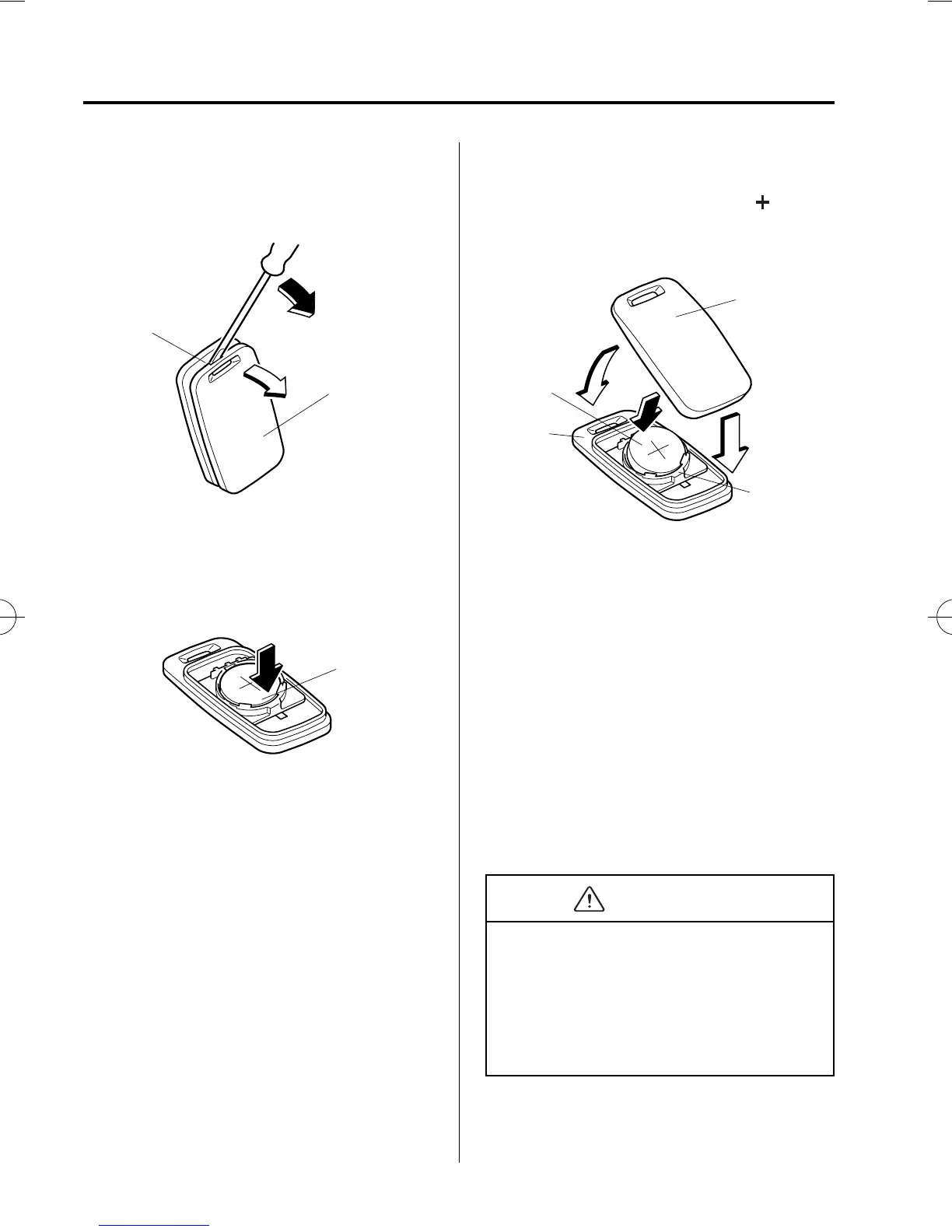 +