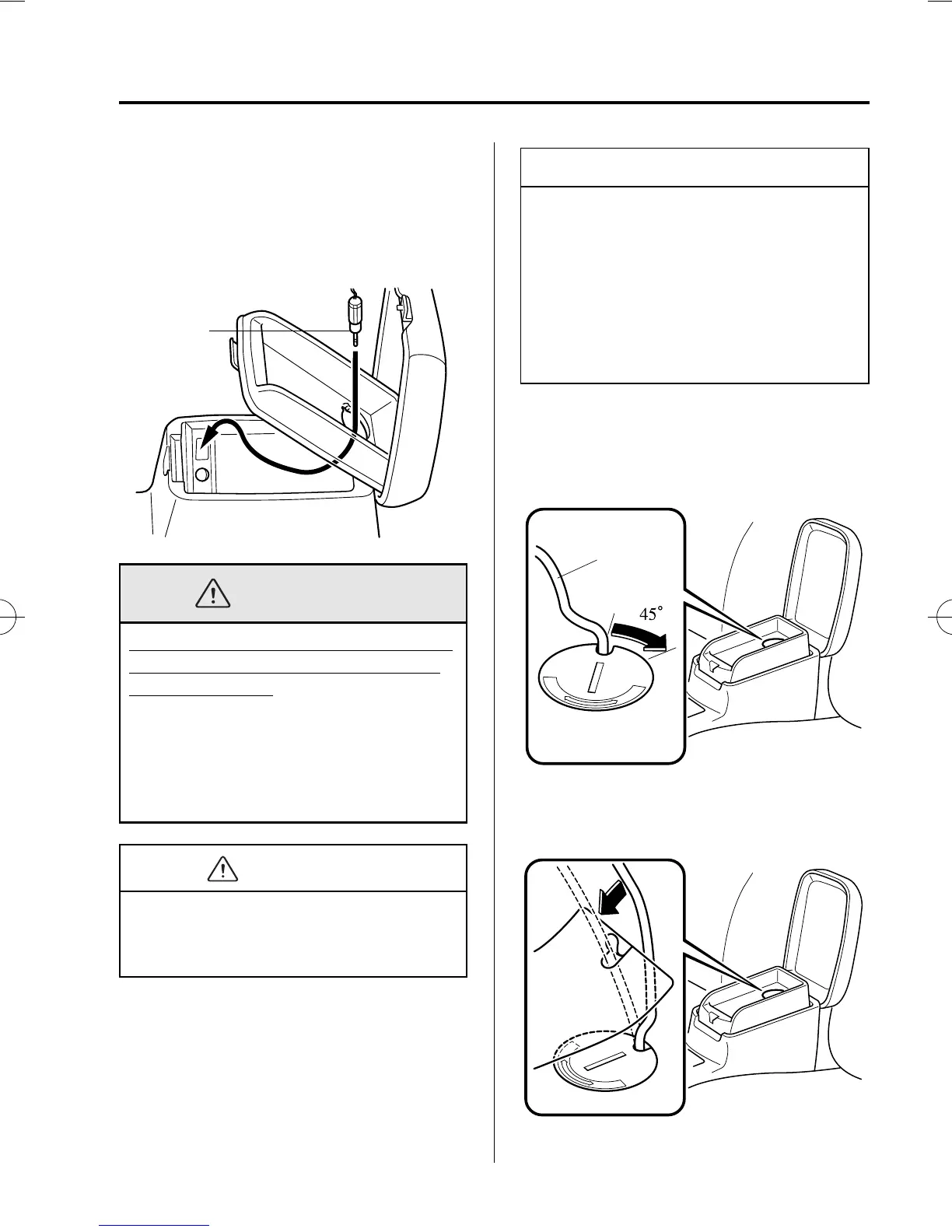 45°