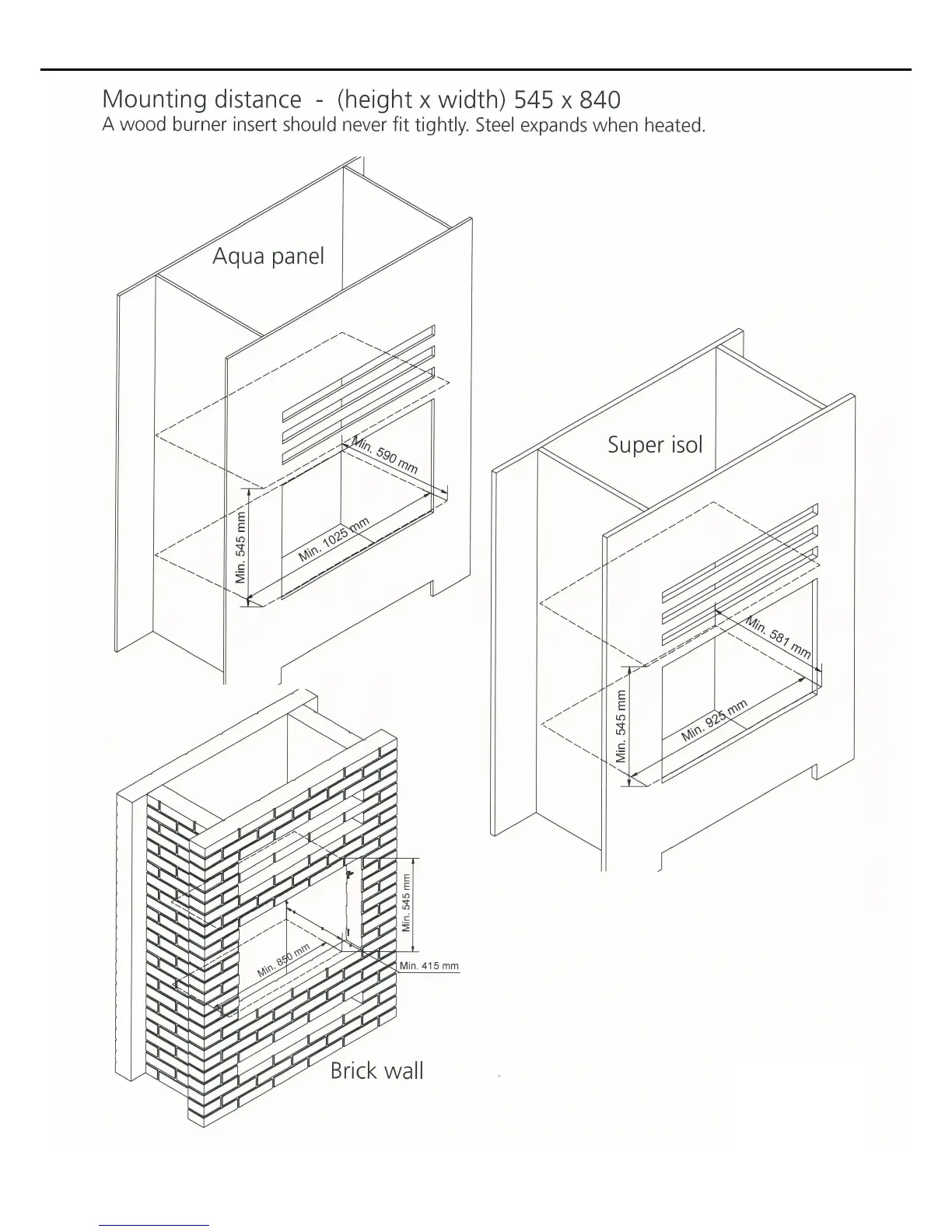 Mounting distance - (height x width) 545 x 840
A wood burner insert should never fit tightly. Steel expands when heated.

Aqua panel

Min. 590 mm

Min. 545 mm

Min. 1025 mm

Super isol

Min. 581 mm

Min. 545 mm

Min. 925 mm

Min. 545 mm

Min. 850 mm

Min. 415 mm

Brick wall