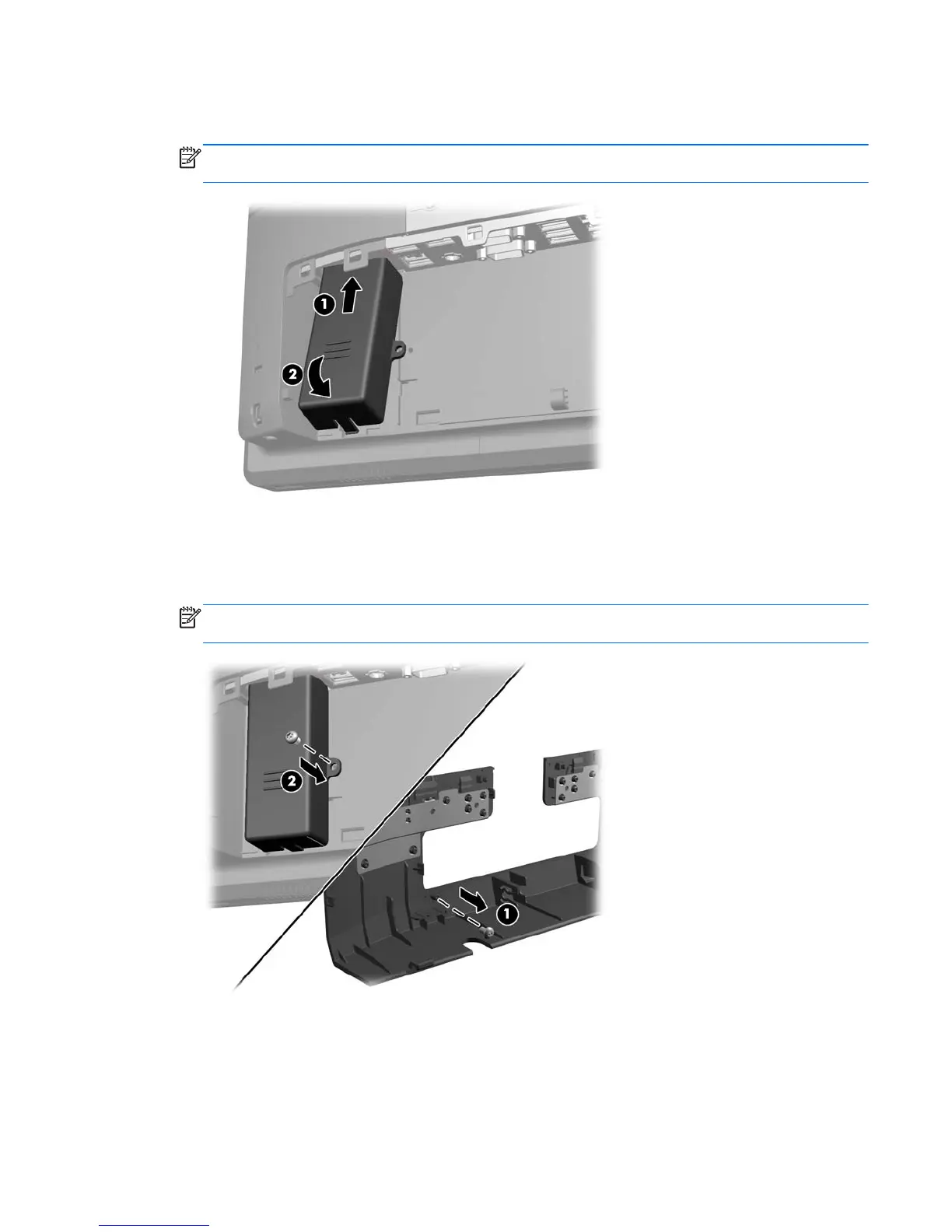 1

2

2

1