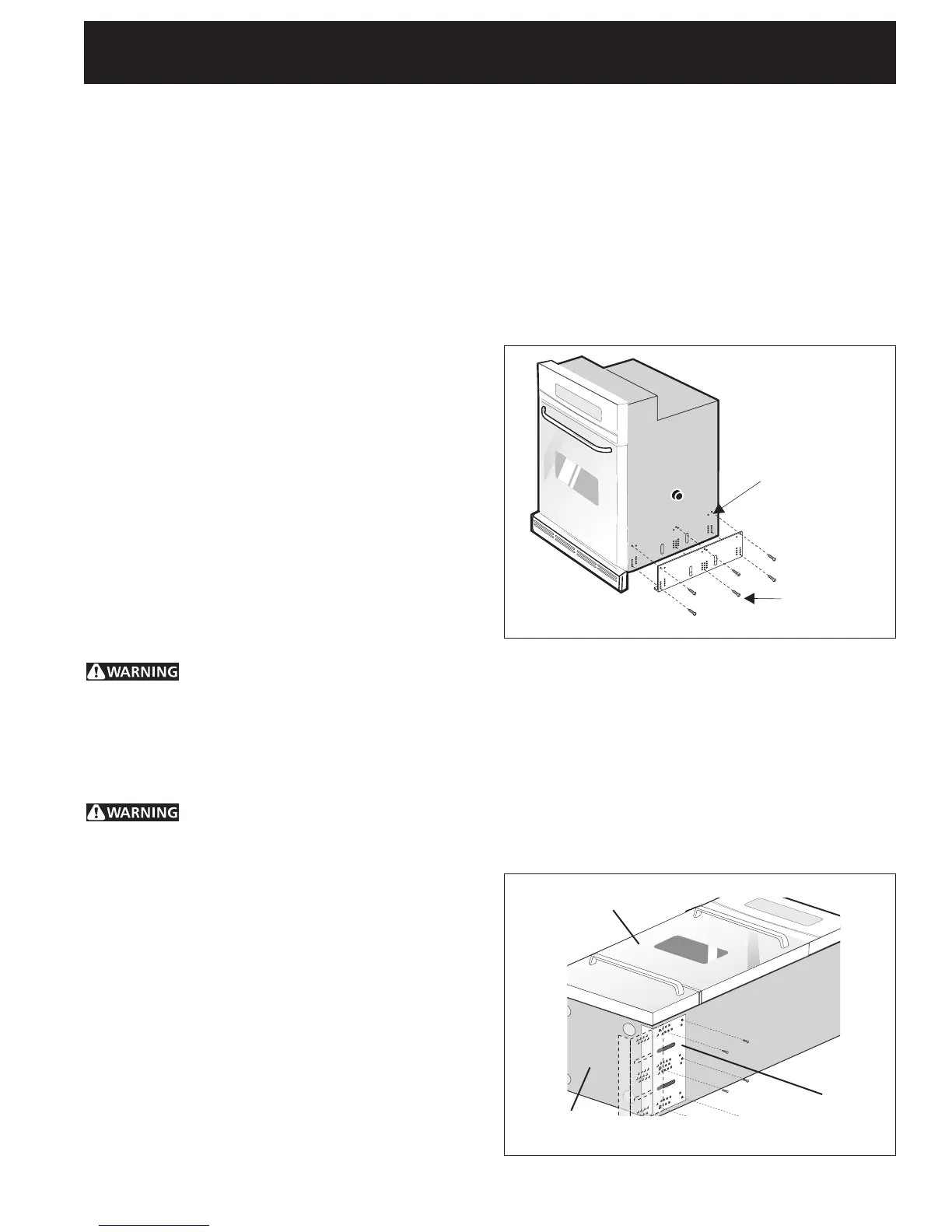 WARNING

WARNING