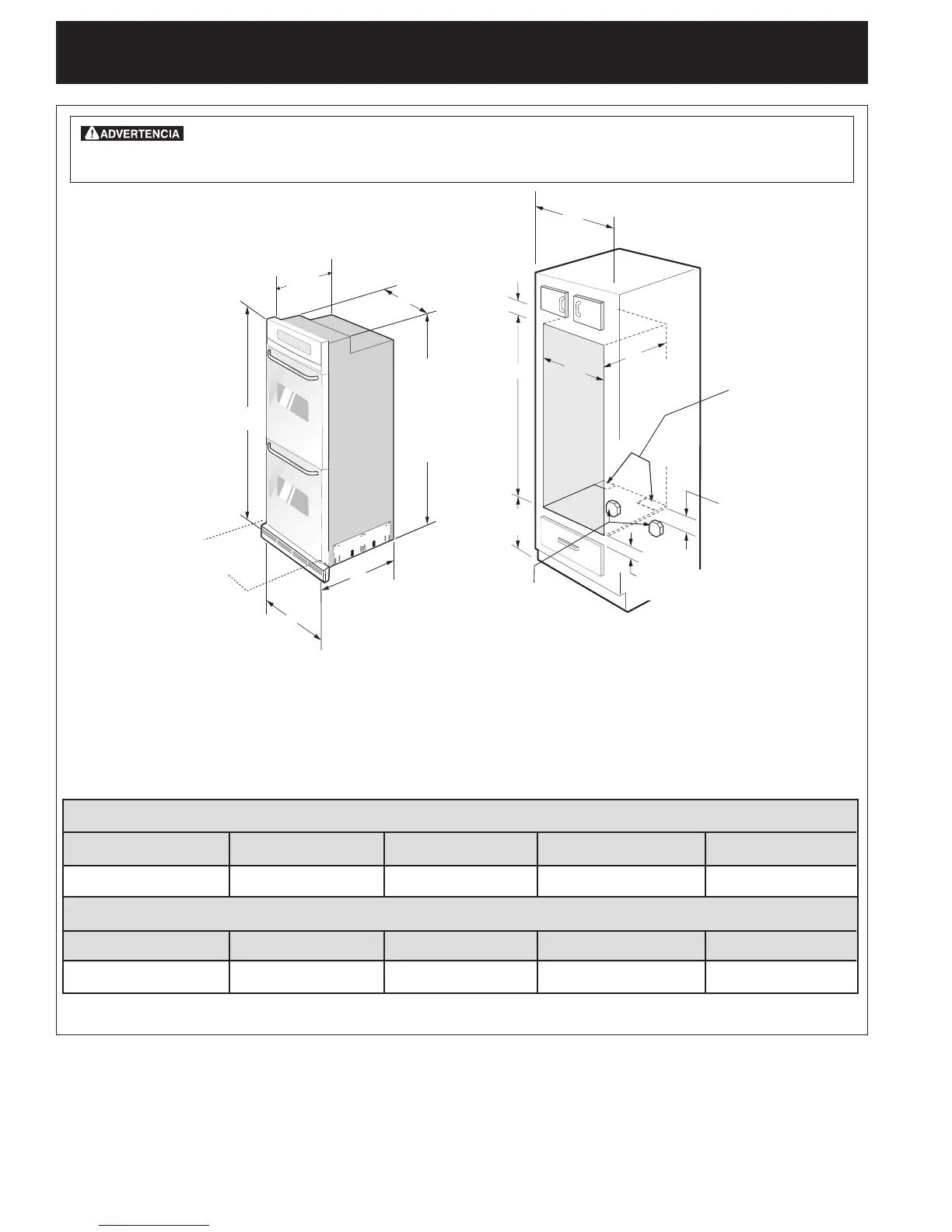 ADVERTENCIA