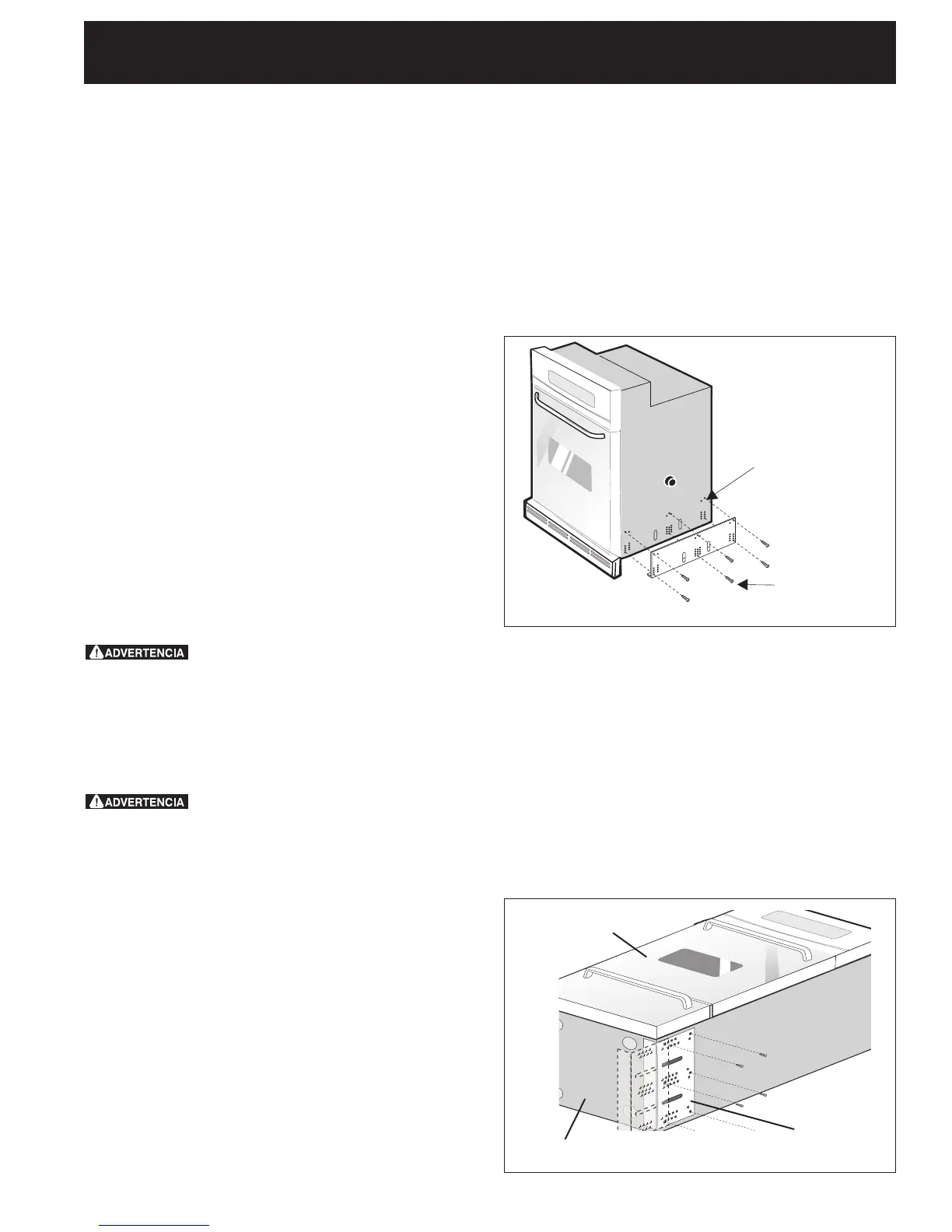 ADVERTENCIA

ADVERTENCIA