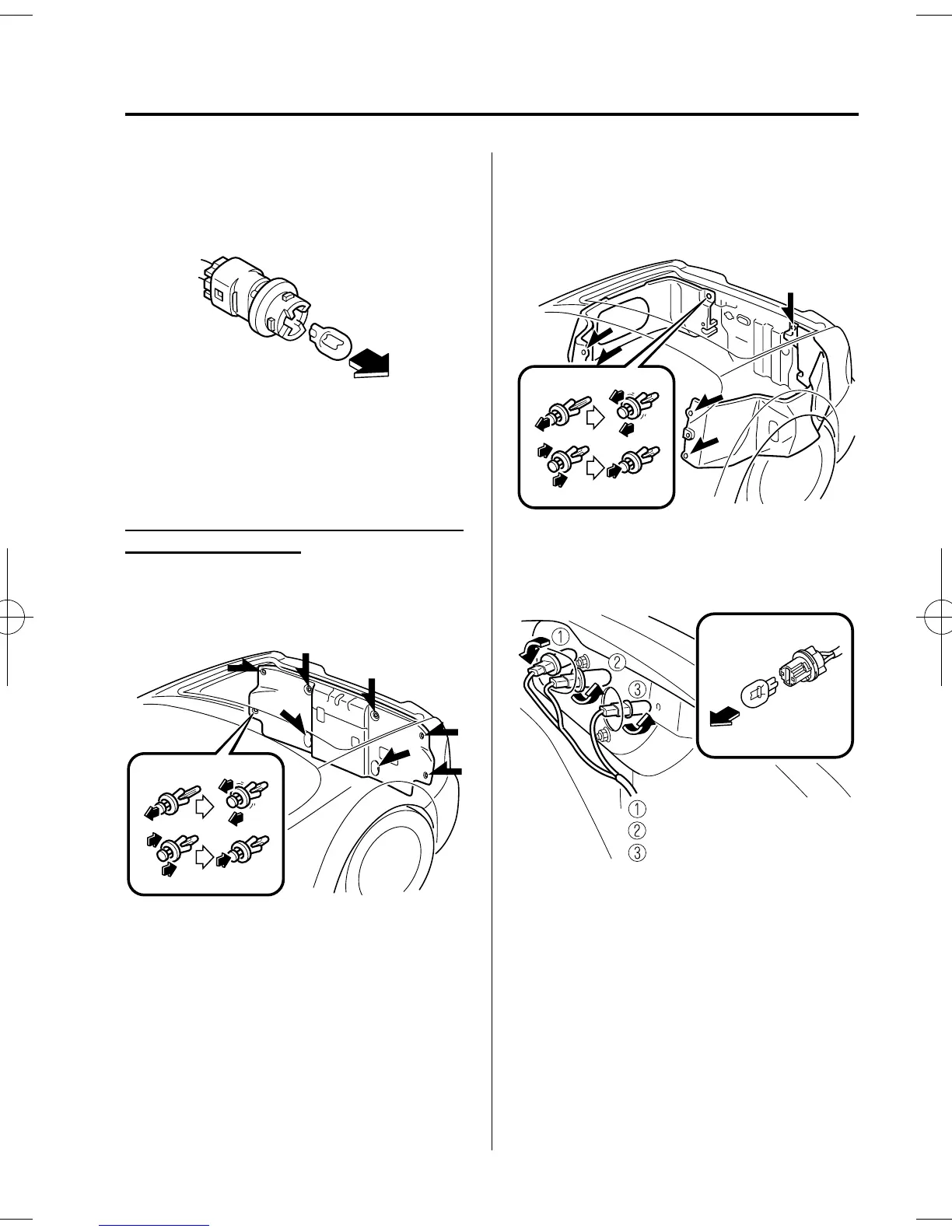 ①

②

③

①

②

③