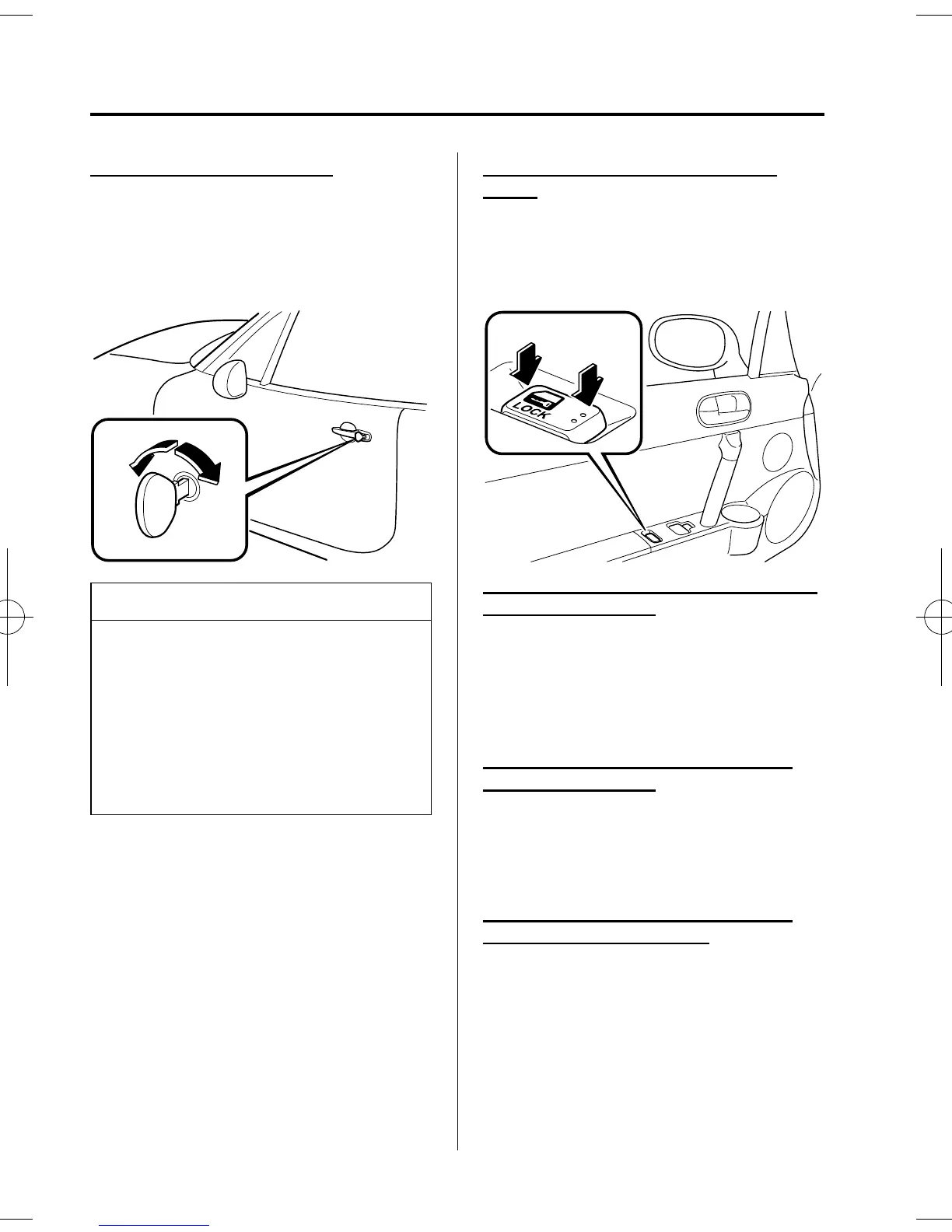 LOCK