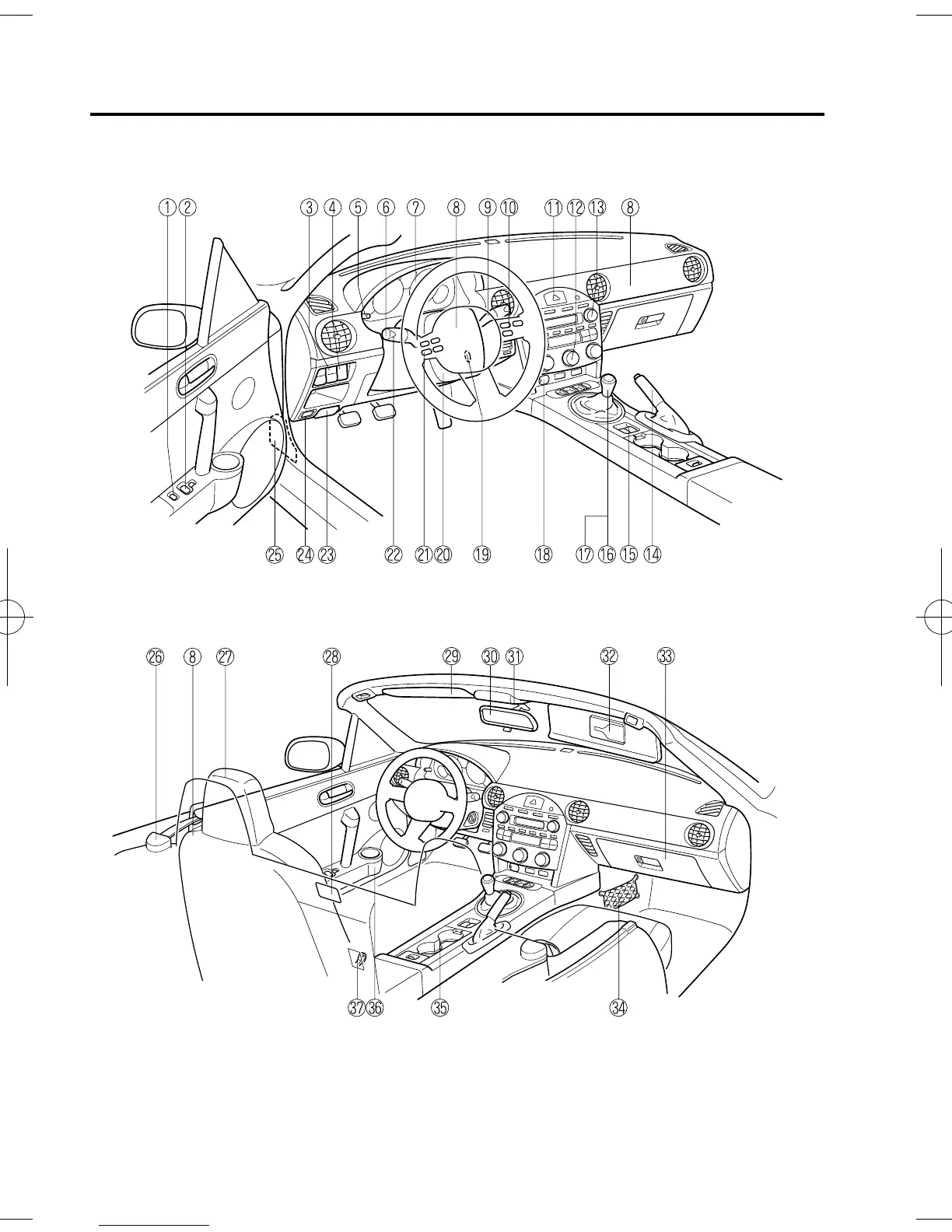 ① ② ③ ④ ⑤ ⑥ ⑦ ⑧ ⑨ ⑩ ⑪ ⑫ ⑬ ⑧

㉕ ㉔ ㉓ ㉒ ㉑ ⑳ ⑲ ⑱ ⑰ ⑯ ⑮ ⑭

㉖ ⑧ ㉗ ㉘ ㉙ ㉚ ㉛ ㉜ ㉝

㊲ ㊱ ㉟ ㉞