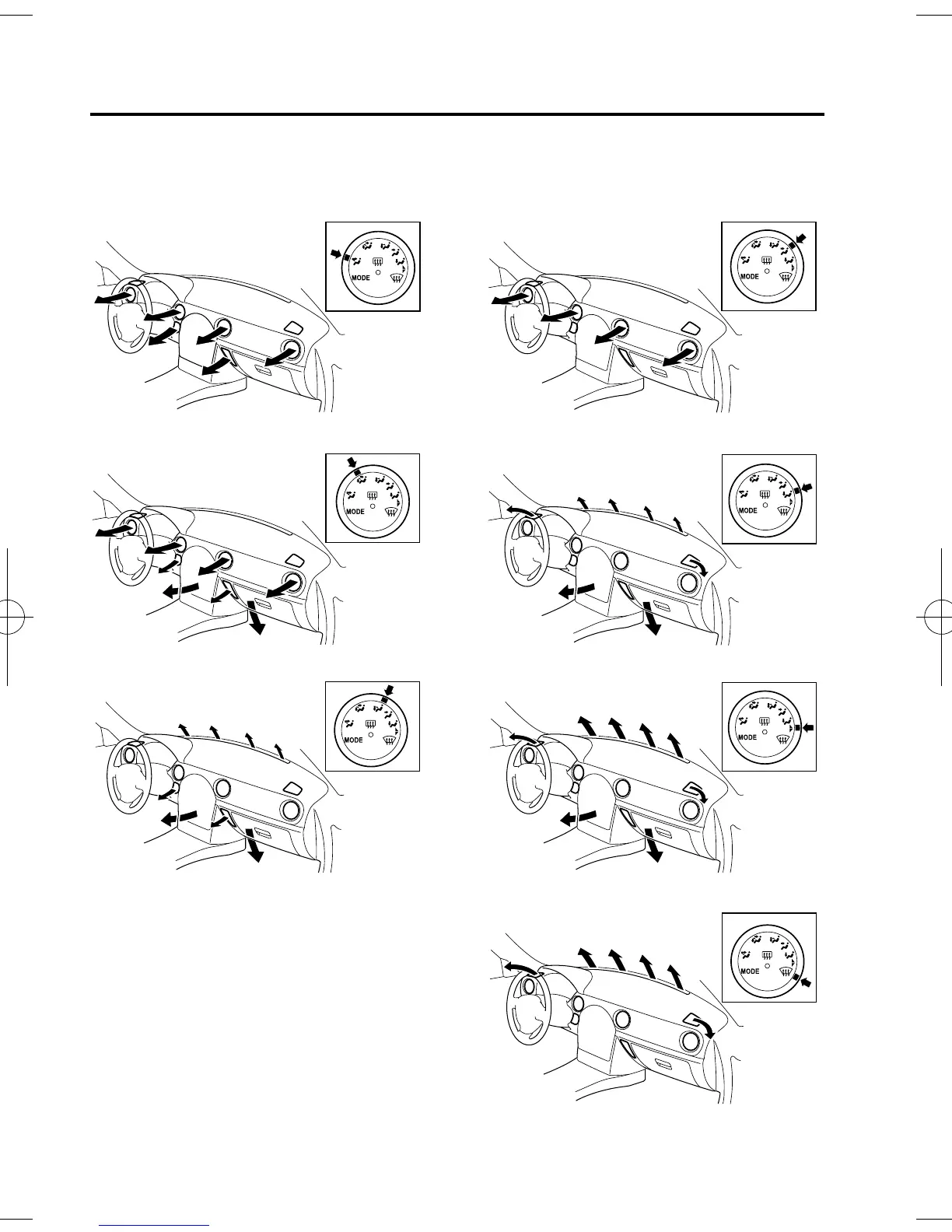 MODE

MODE

MODE

MODE

MODE

MODE

MODE