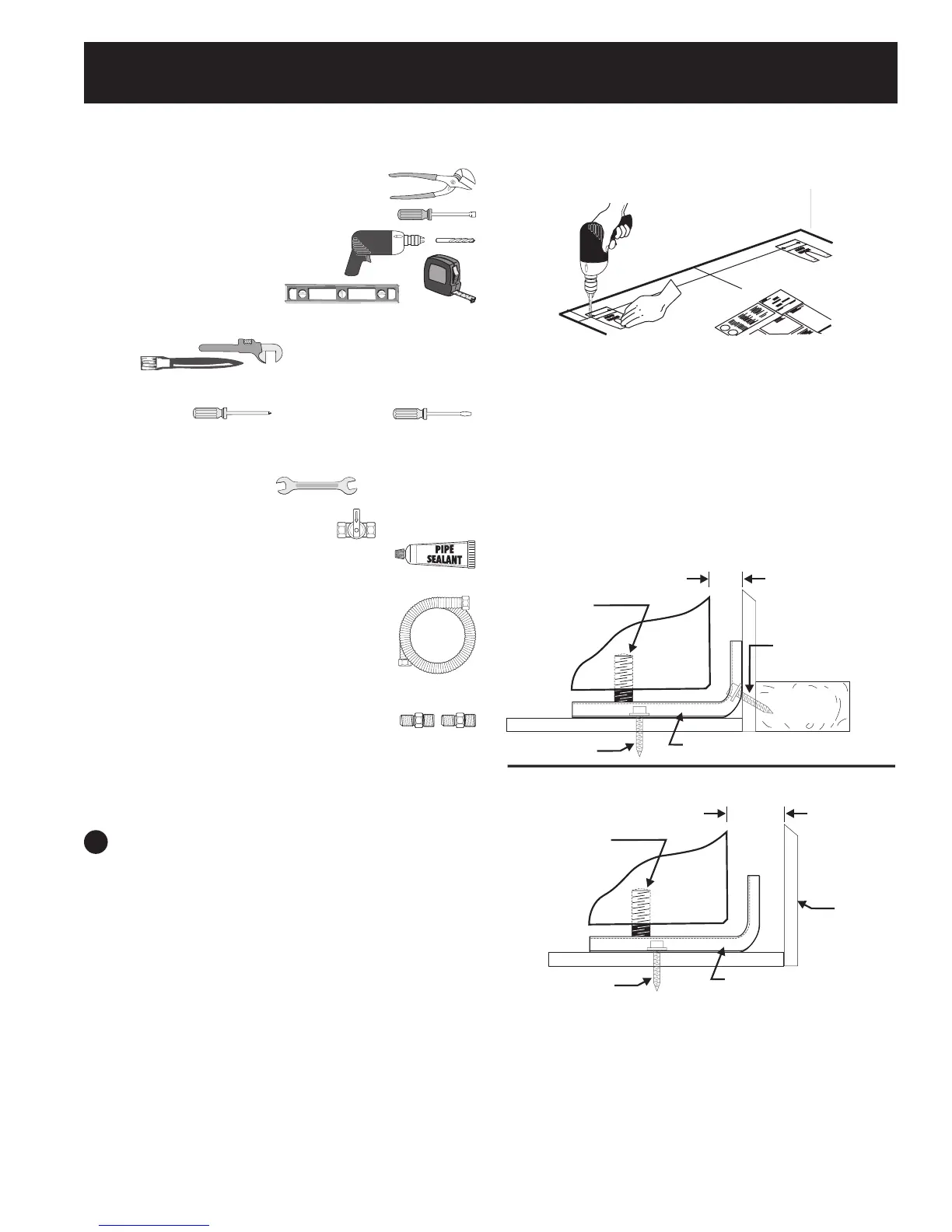 PIPE SEALANT