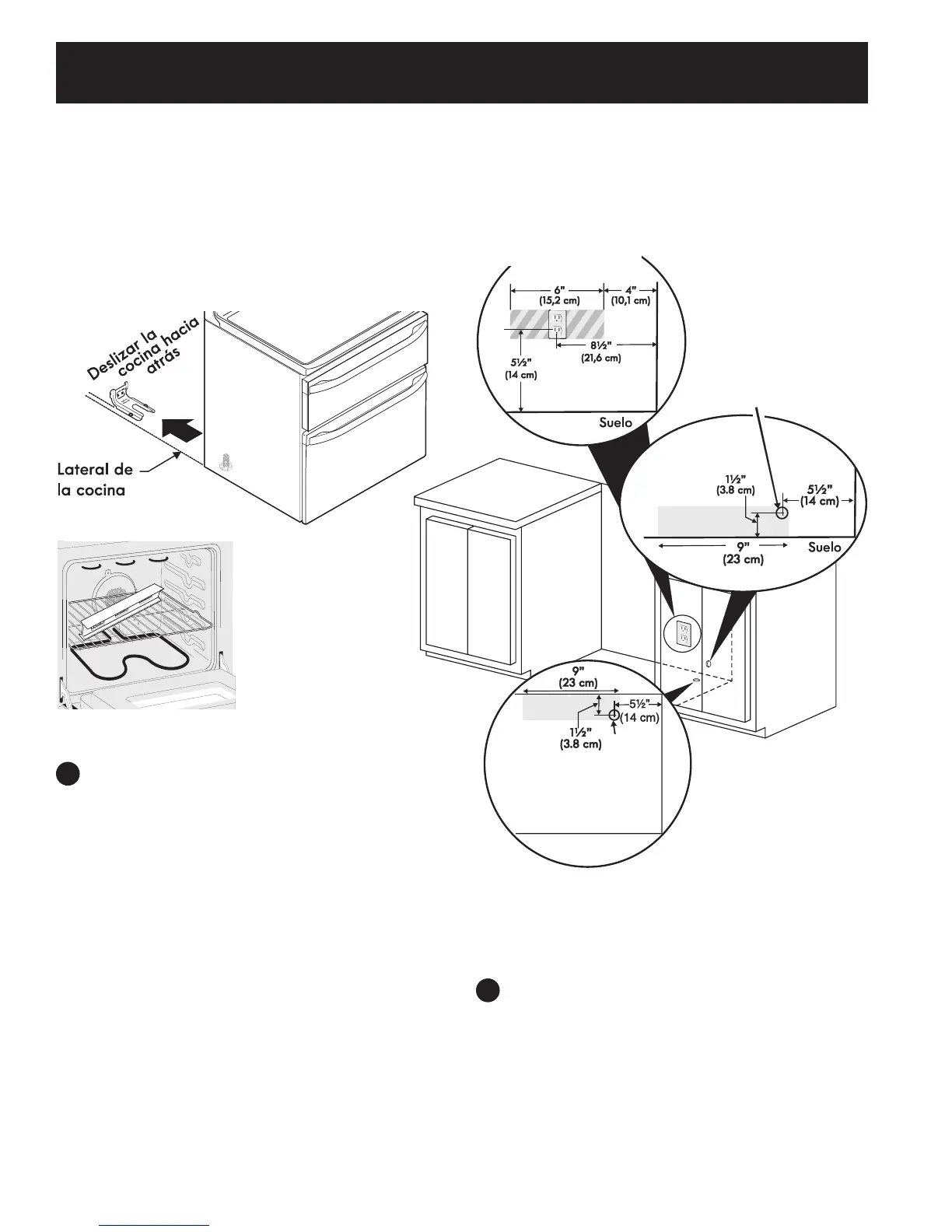 Deslizar la cocina hacia atrás

Lateral de la cocina

6"
(15,2 cm)

4"
(10,1 cm)

8½"
(21,6 cm)

5½"
(14 cm)

Suelo

1½"
(3.8 cm)

5½"
(14 cm)

9"
(23 cm)

Suelo

9"
(23 cm)

5½"
(14 cm)

1½"
(3.8 cm)