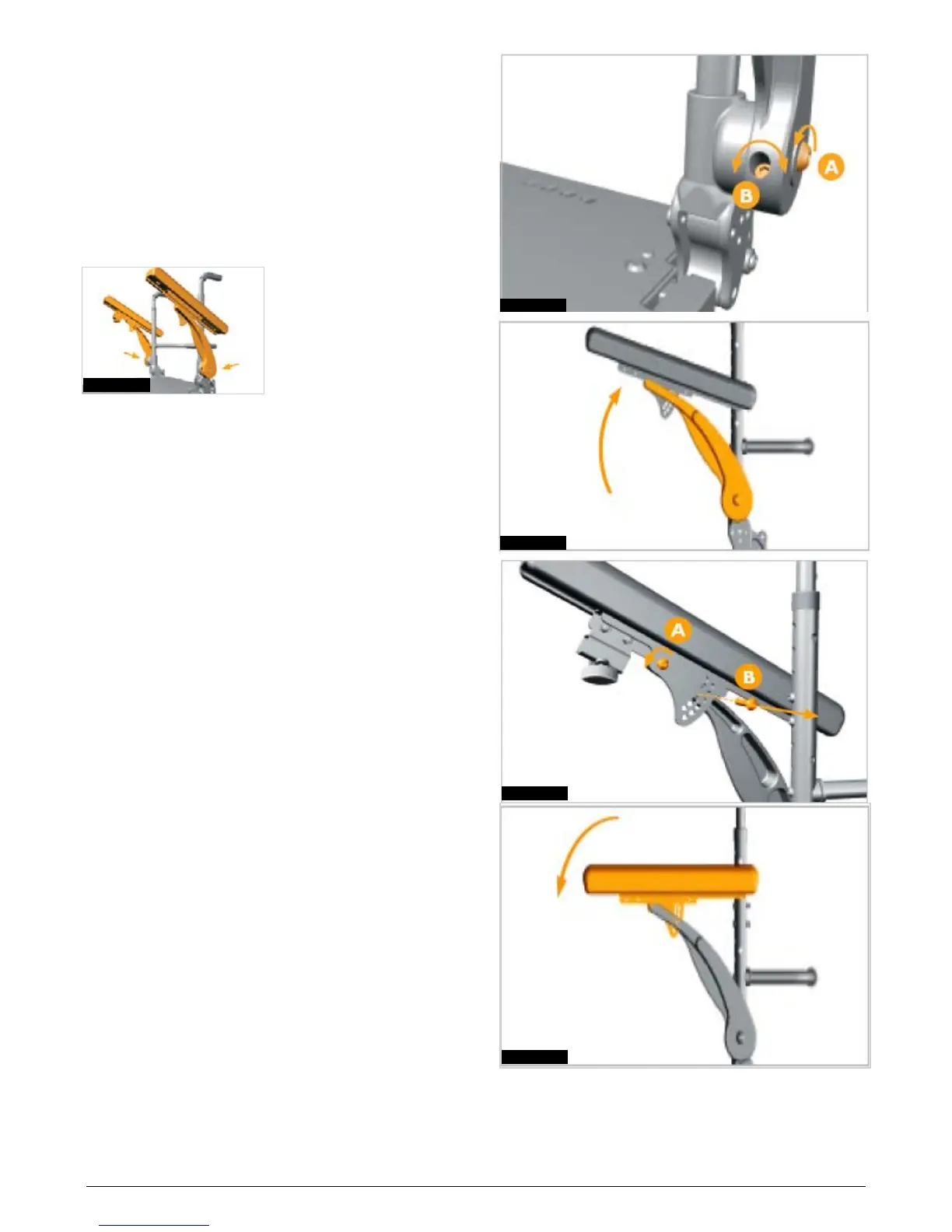 A
B
A
B