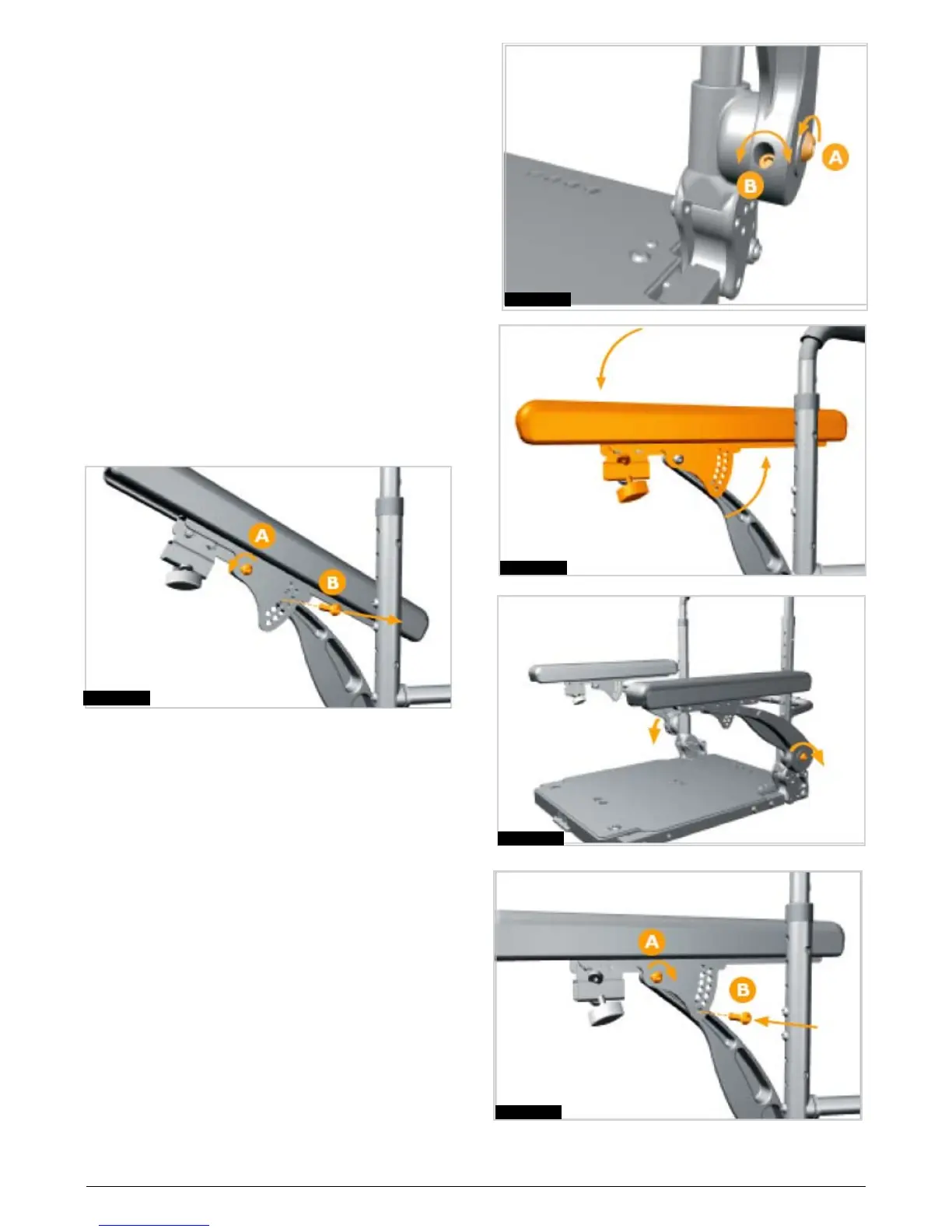 A
B

A
B

A
B