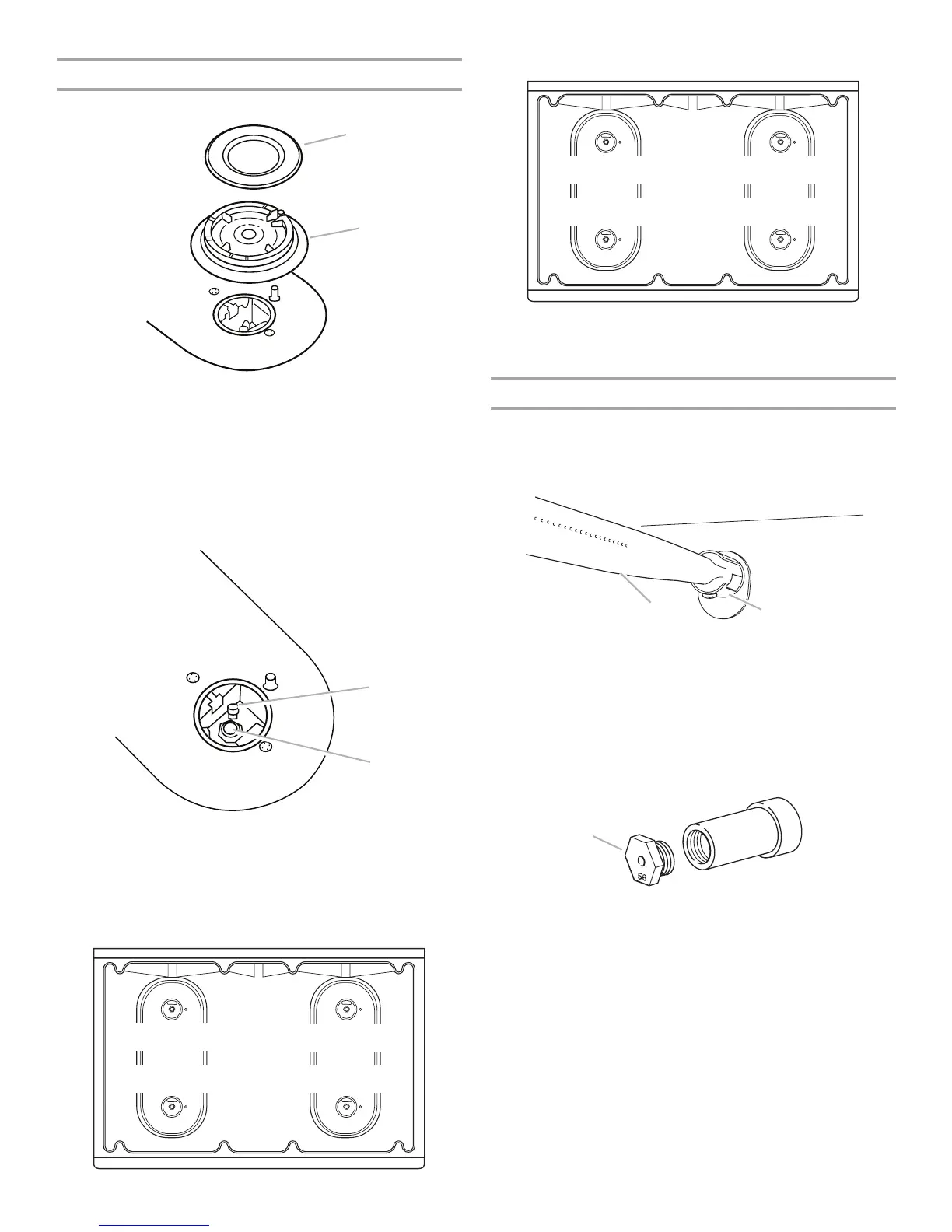 56