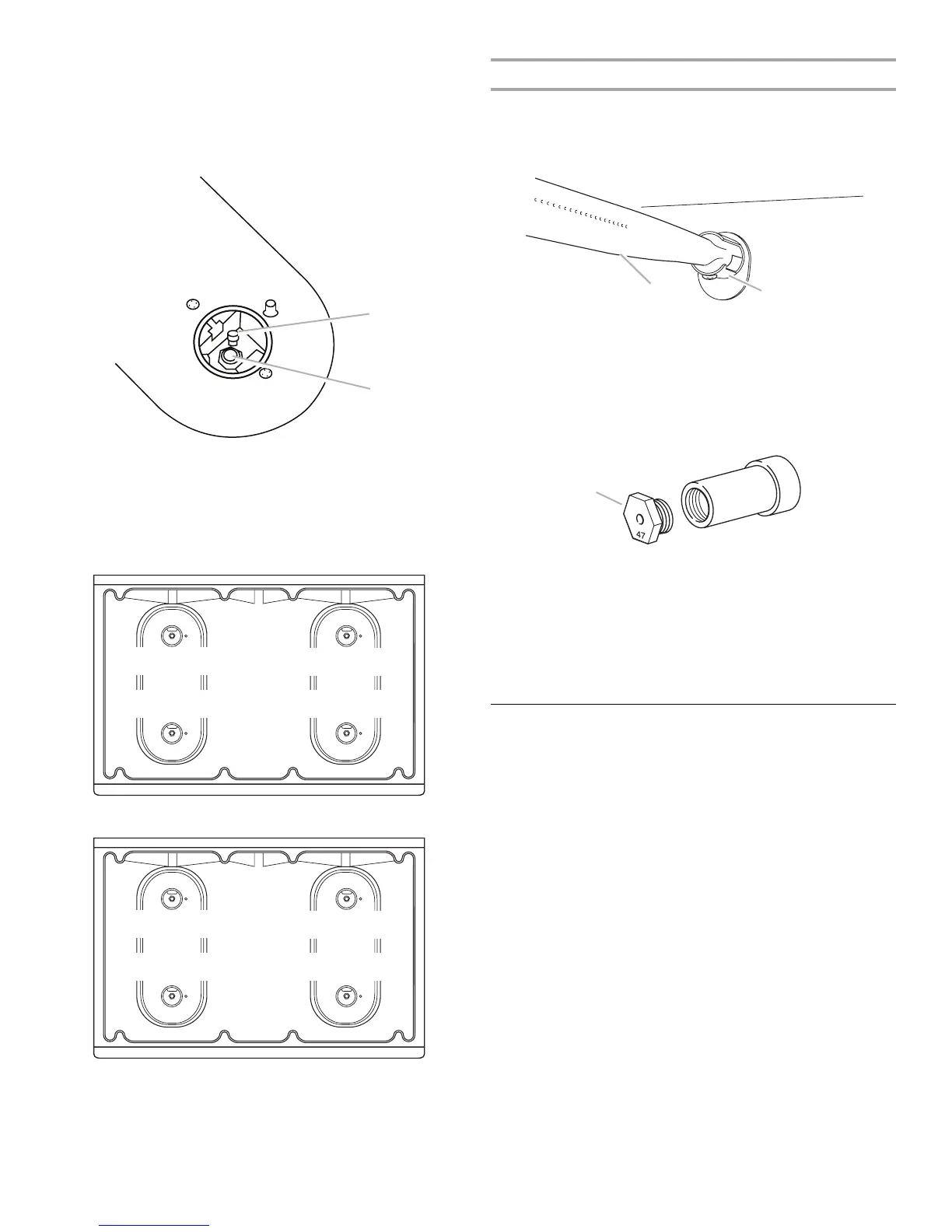 47