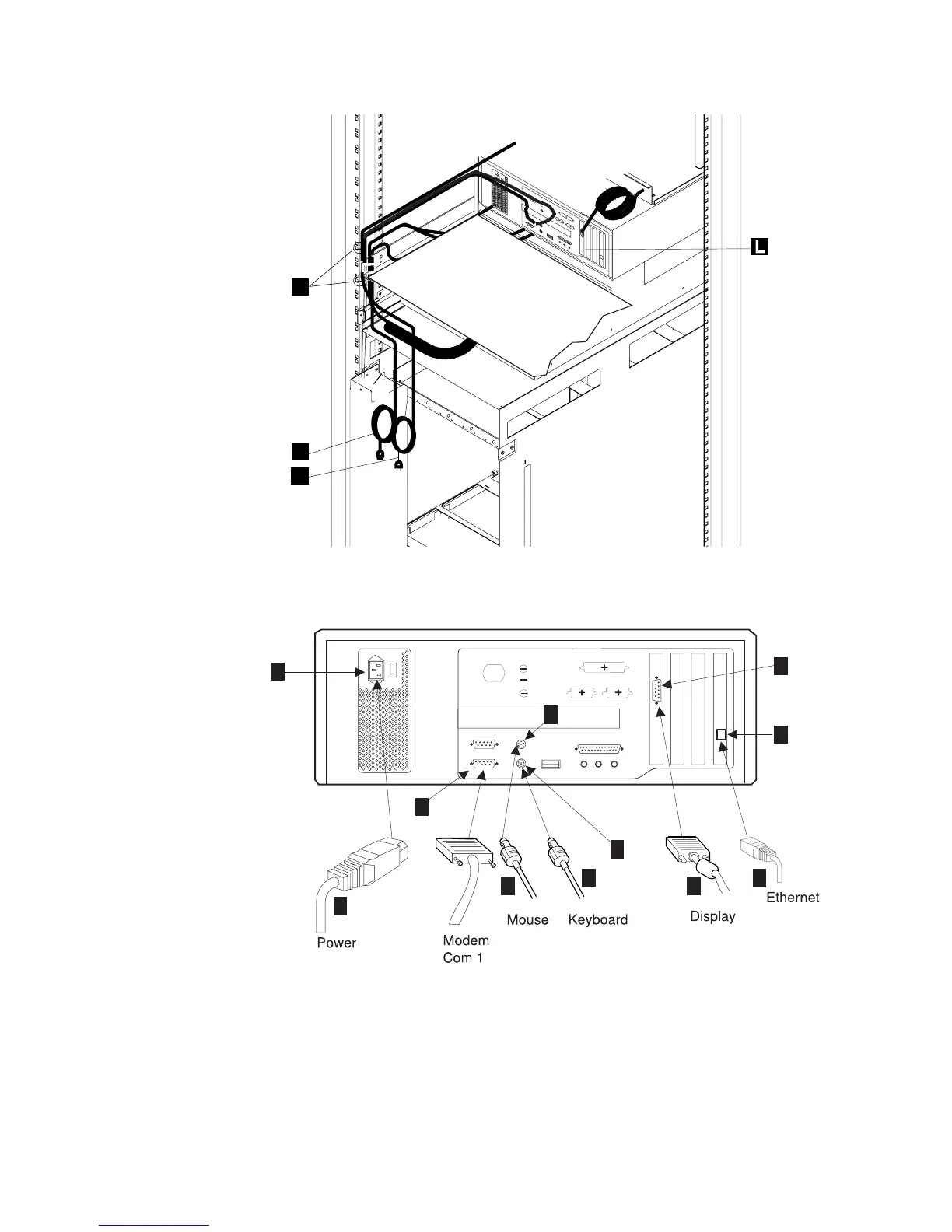 L

Power

Modem
Com 1

Mouse

Keyboard

Display

Ethernet