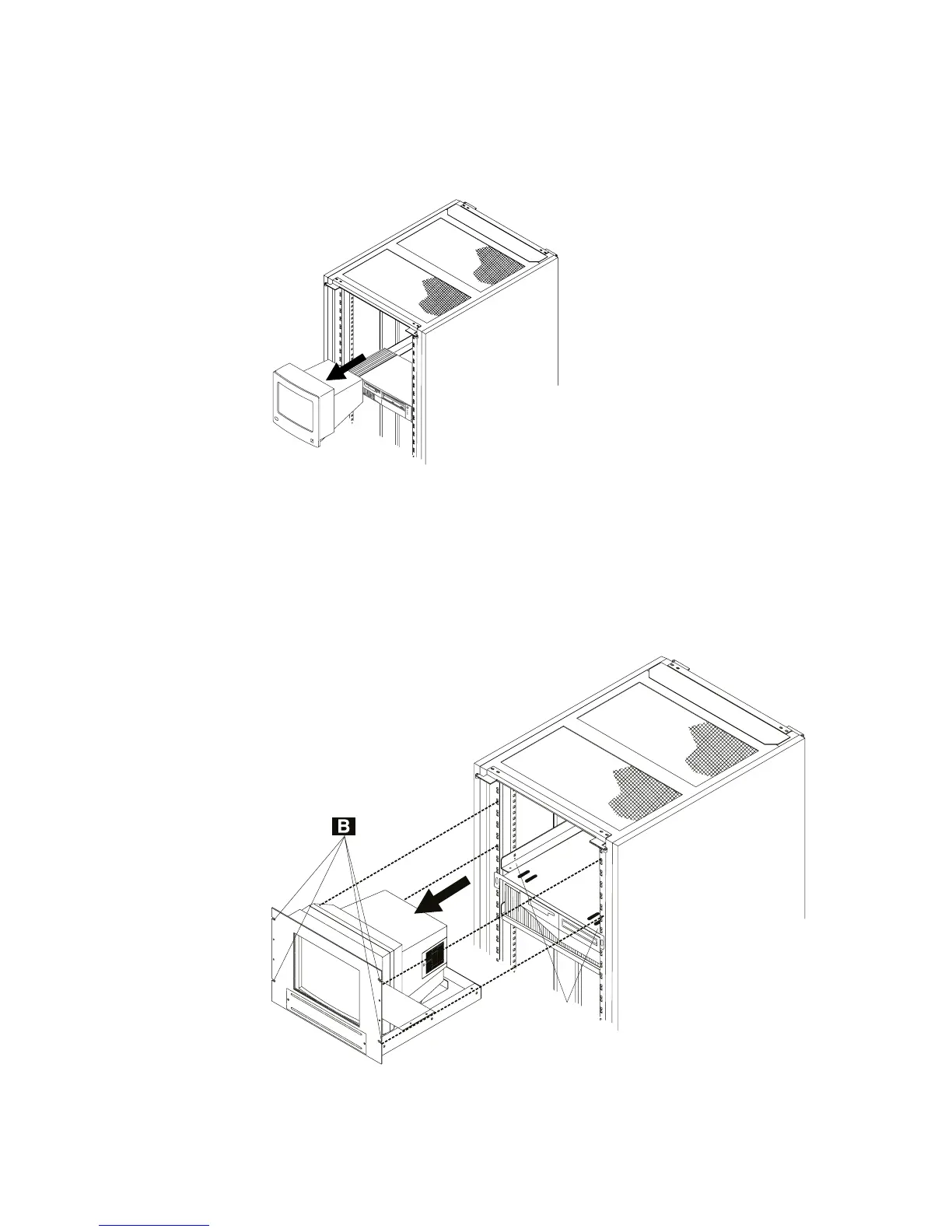 B