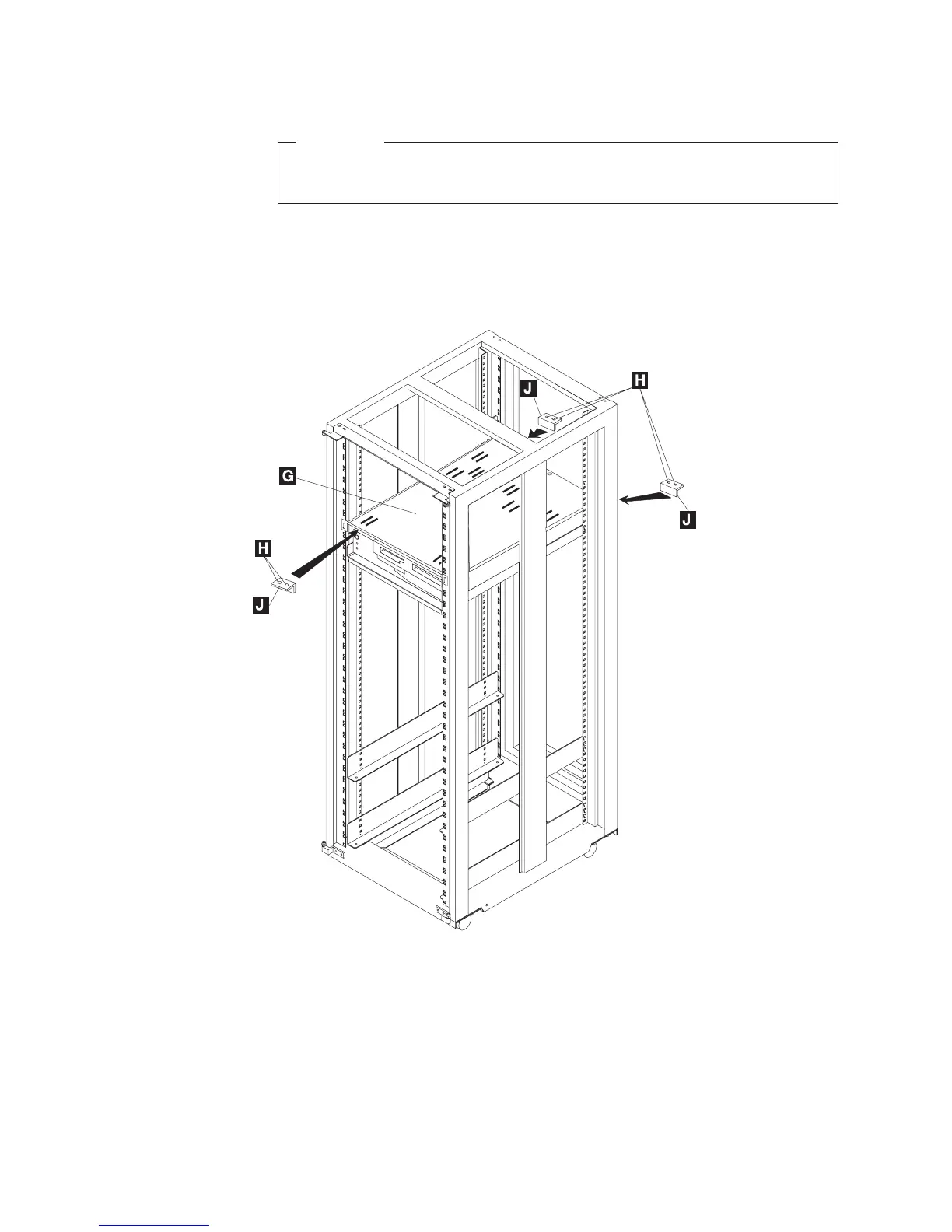 J

H

G

J

H

J