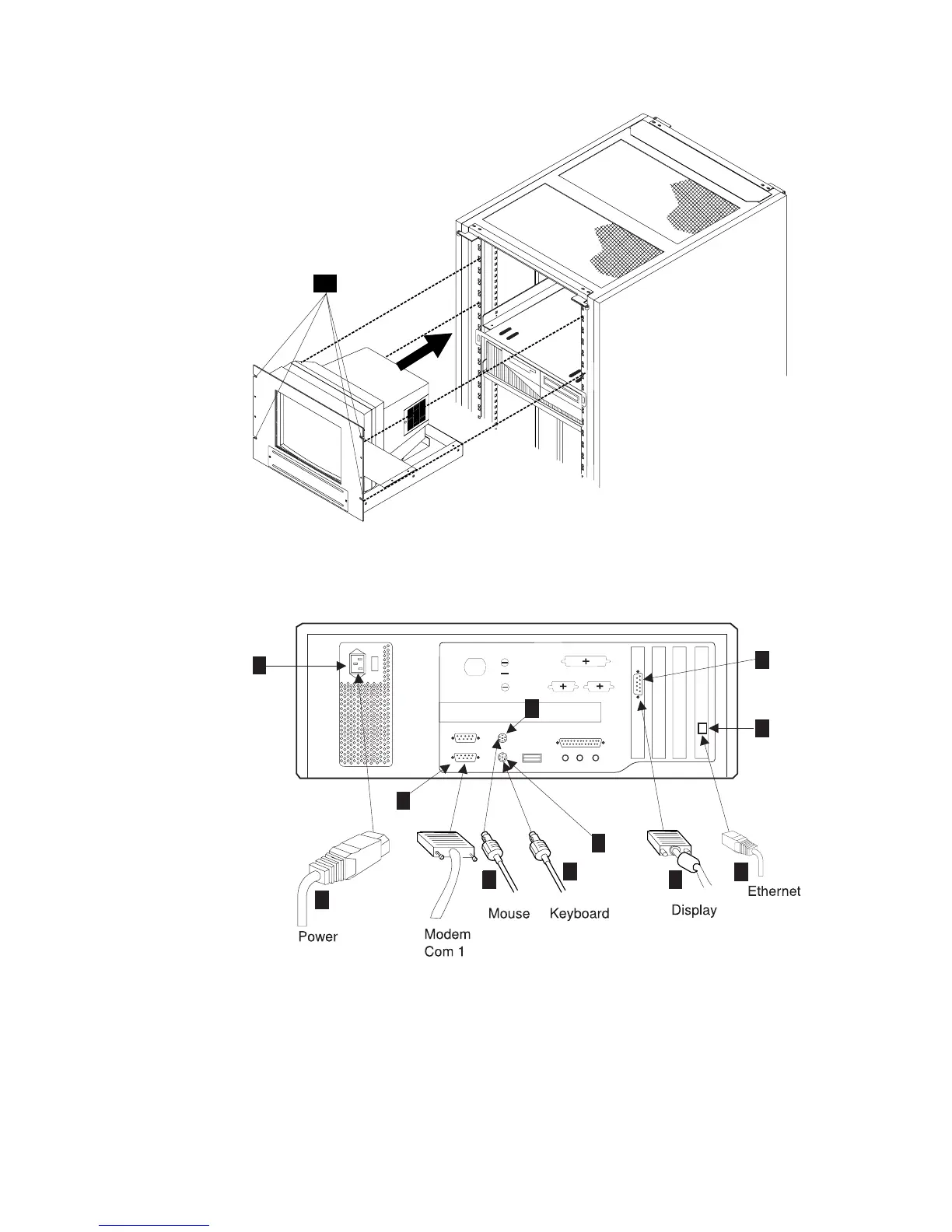 Power

Modem
Com 1

Mouse

Keyboard

Display

Ethernet