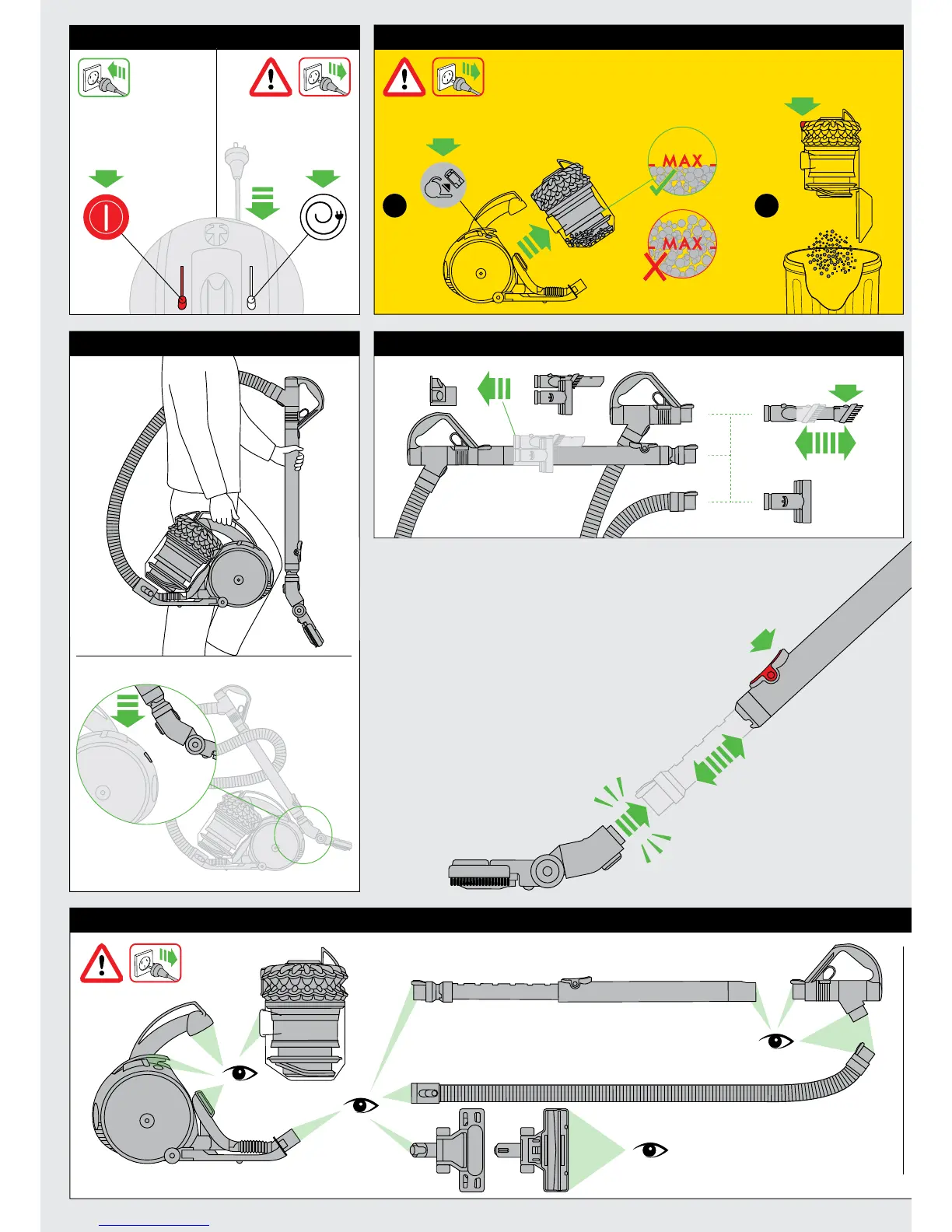 MAX

MAX