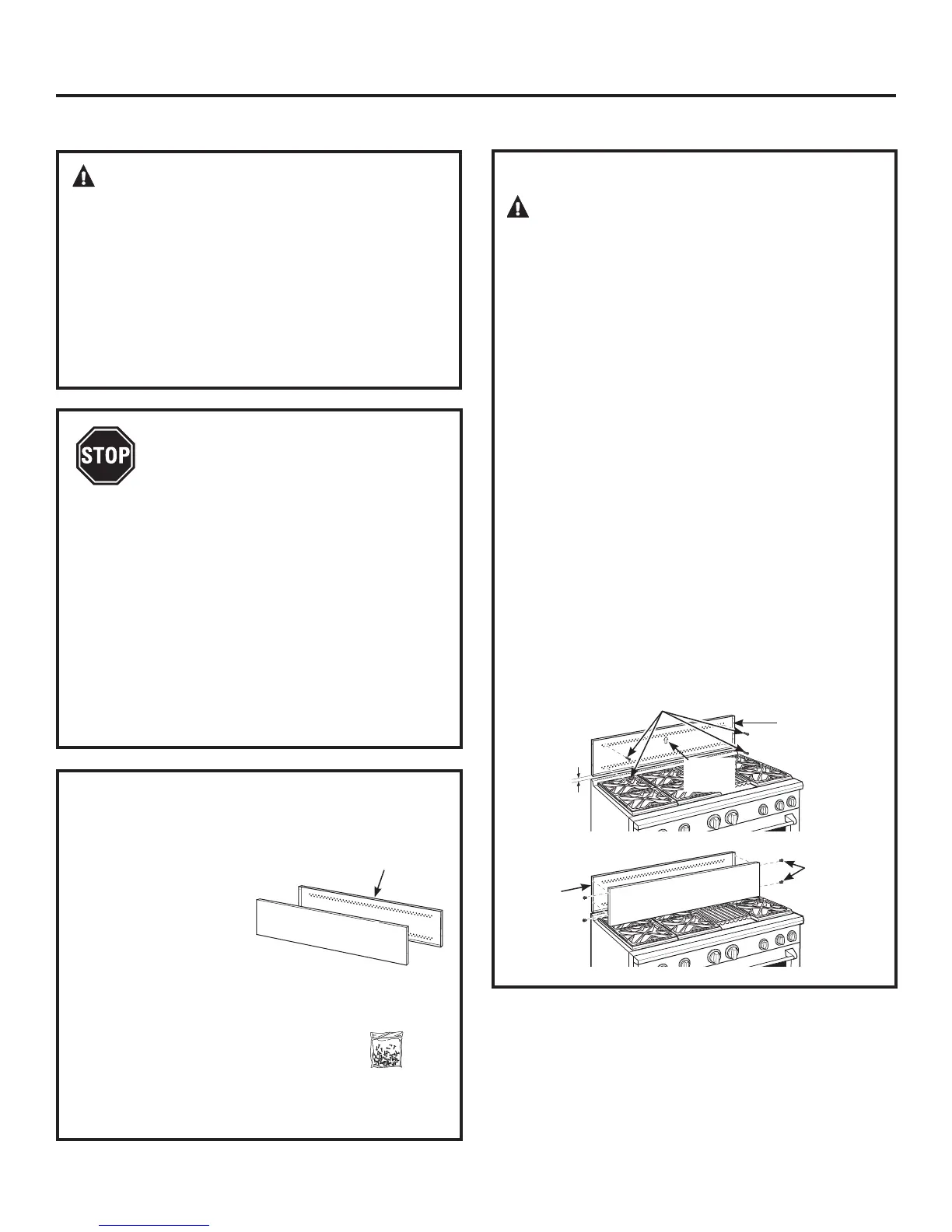 STOP