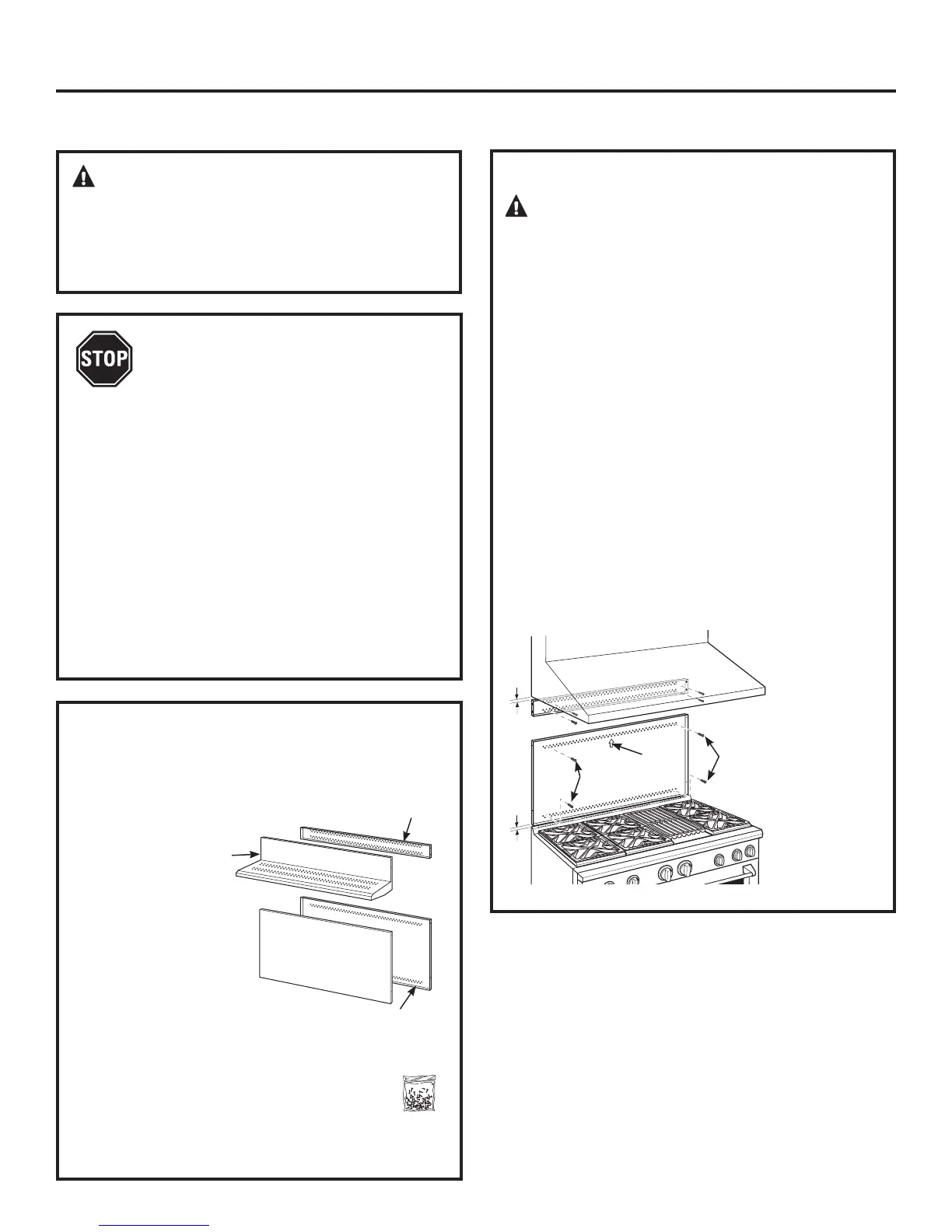 STOP