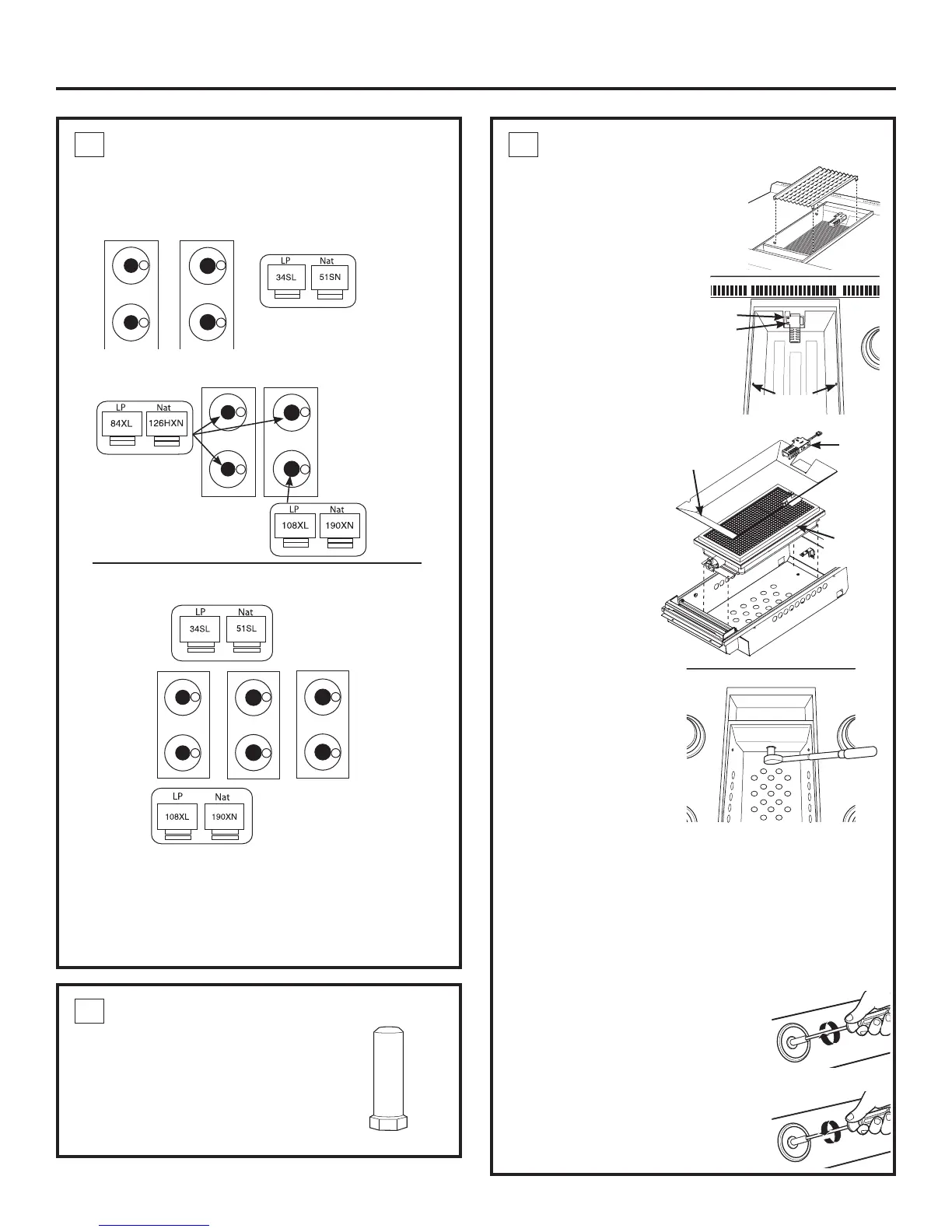 LP Nat
34SL 51SN

LP Nat
84XL 126HXN

LP Nat
108XL 190XN

LP Nat
34SL 51SL

LP Nat
108XL 190XN