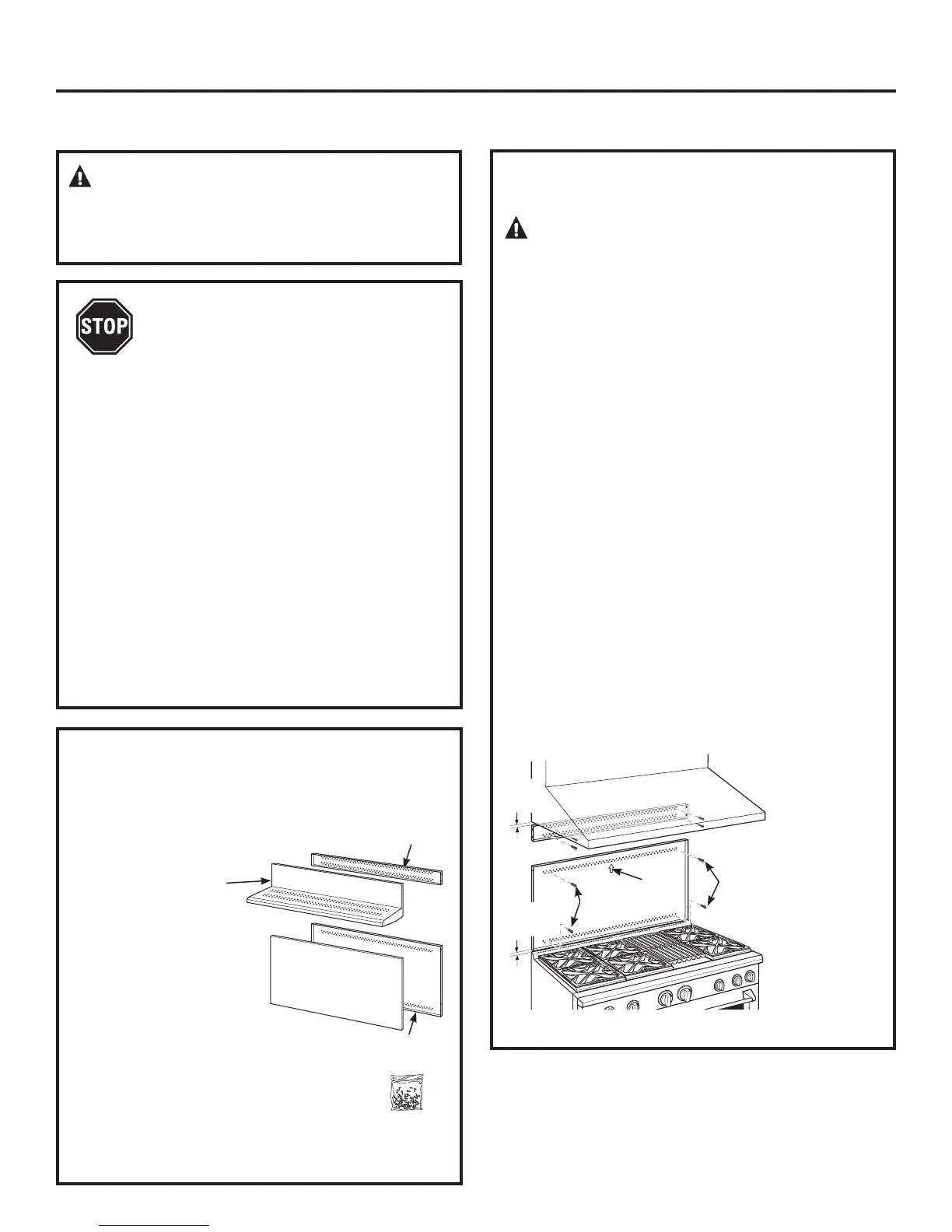 STOP