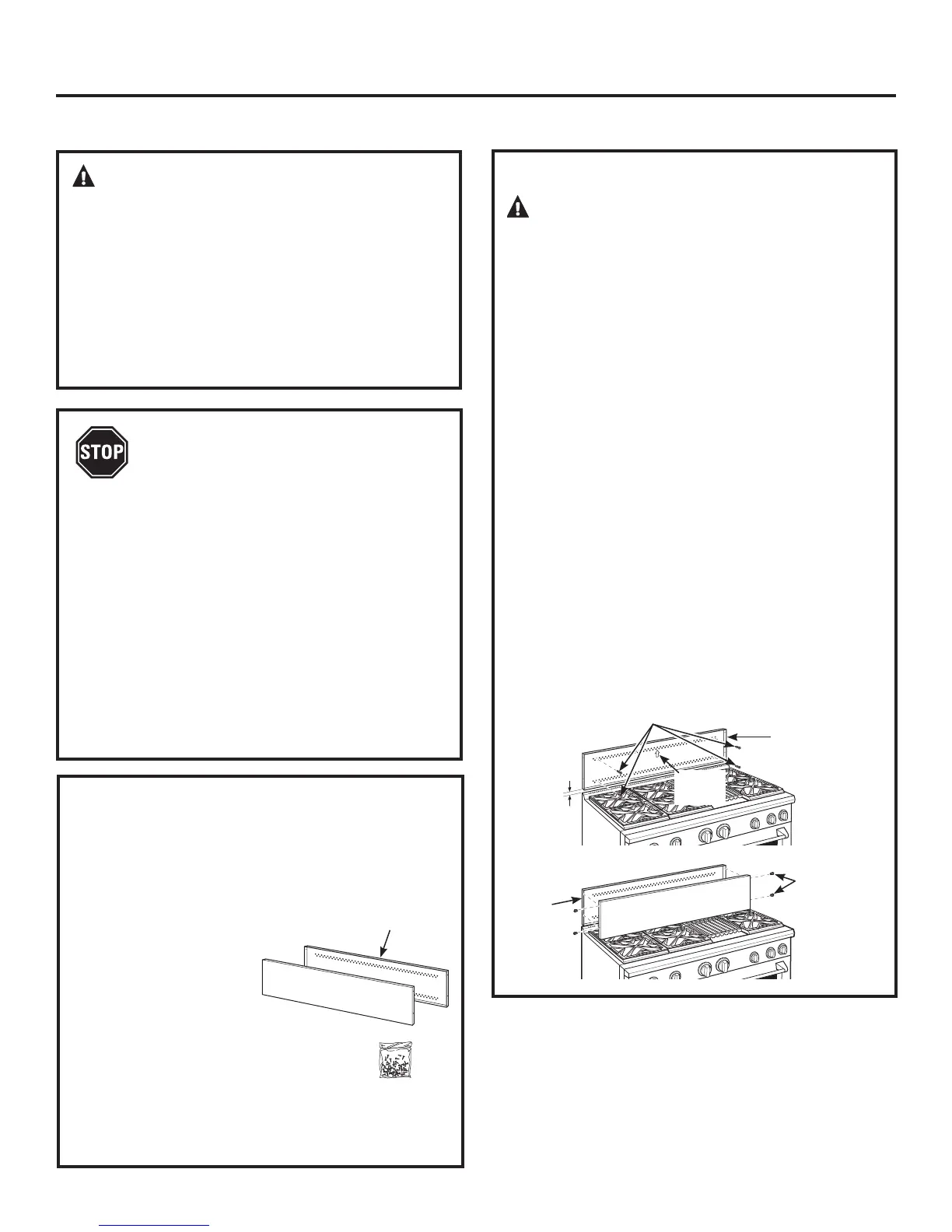 STOP