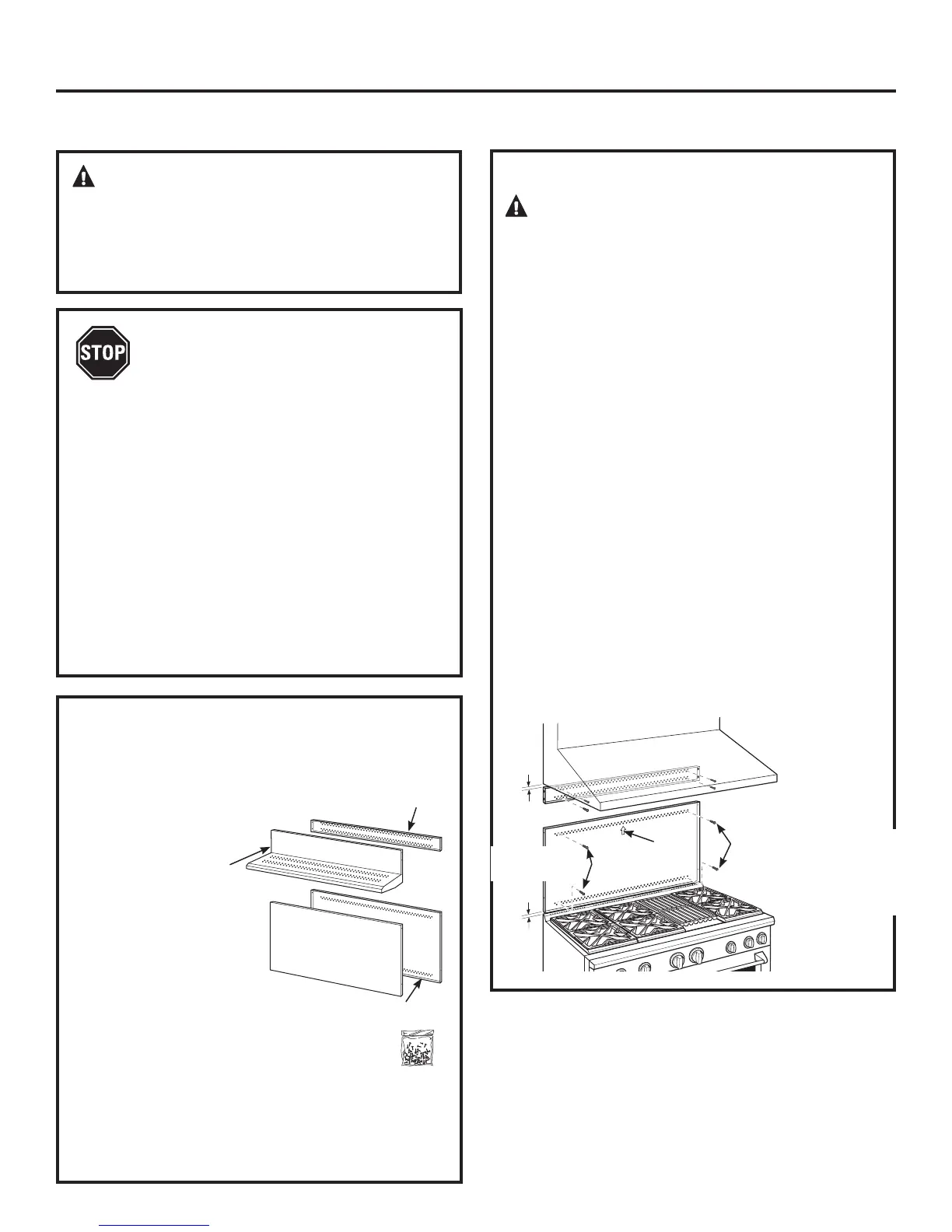 STOP