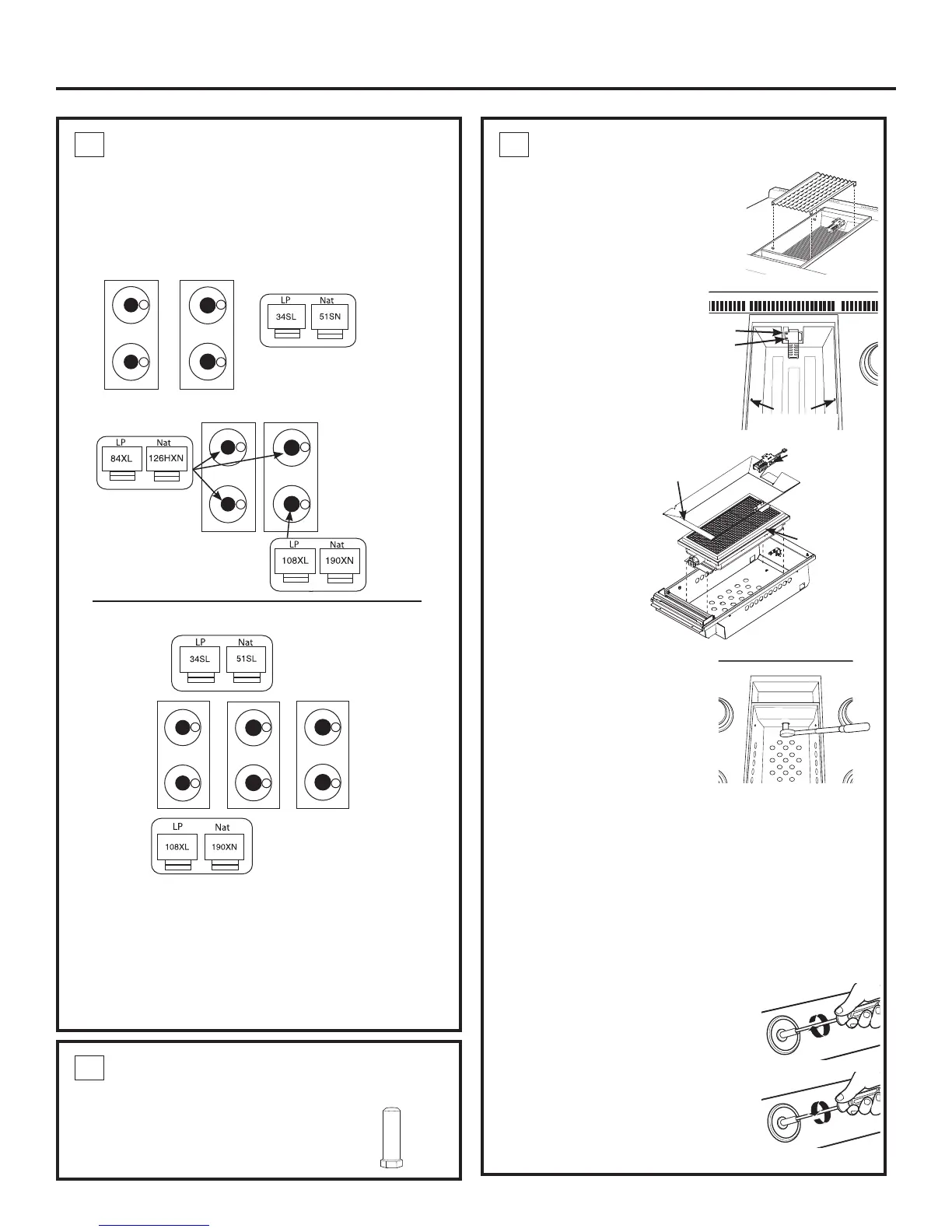 LP
Nat
34SL
51SN

LP
Nat
84XL
126HXN

LP
Nat
108XL
190XN

LP
Nat
34SL
51SL

LP
Nat
108XL
190XN