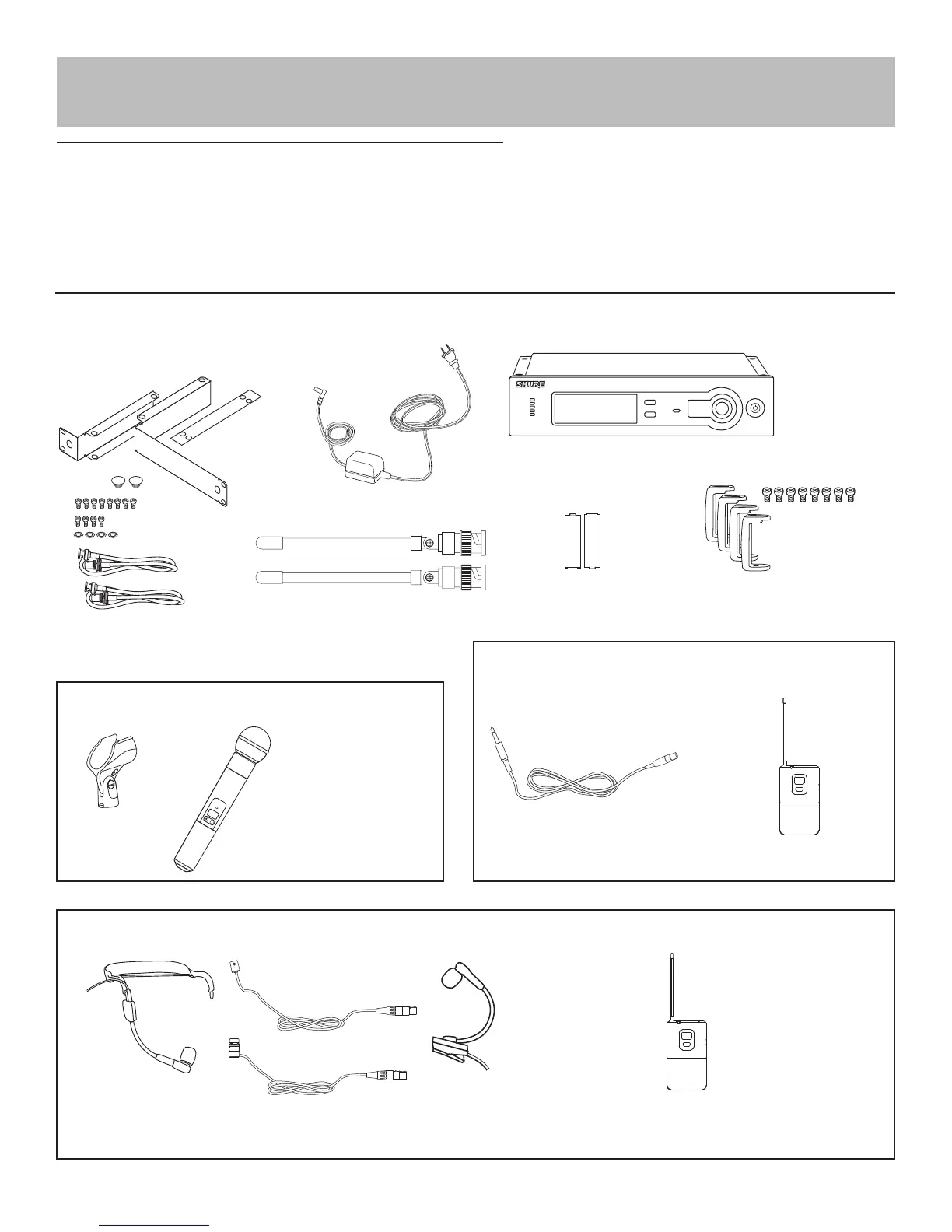 SHURE