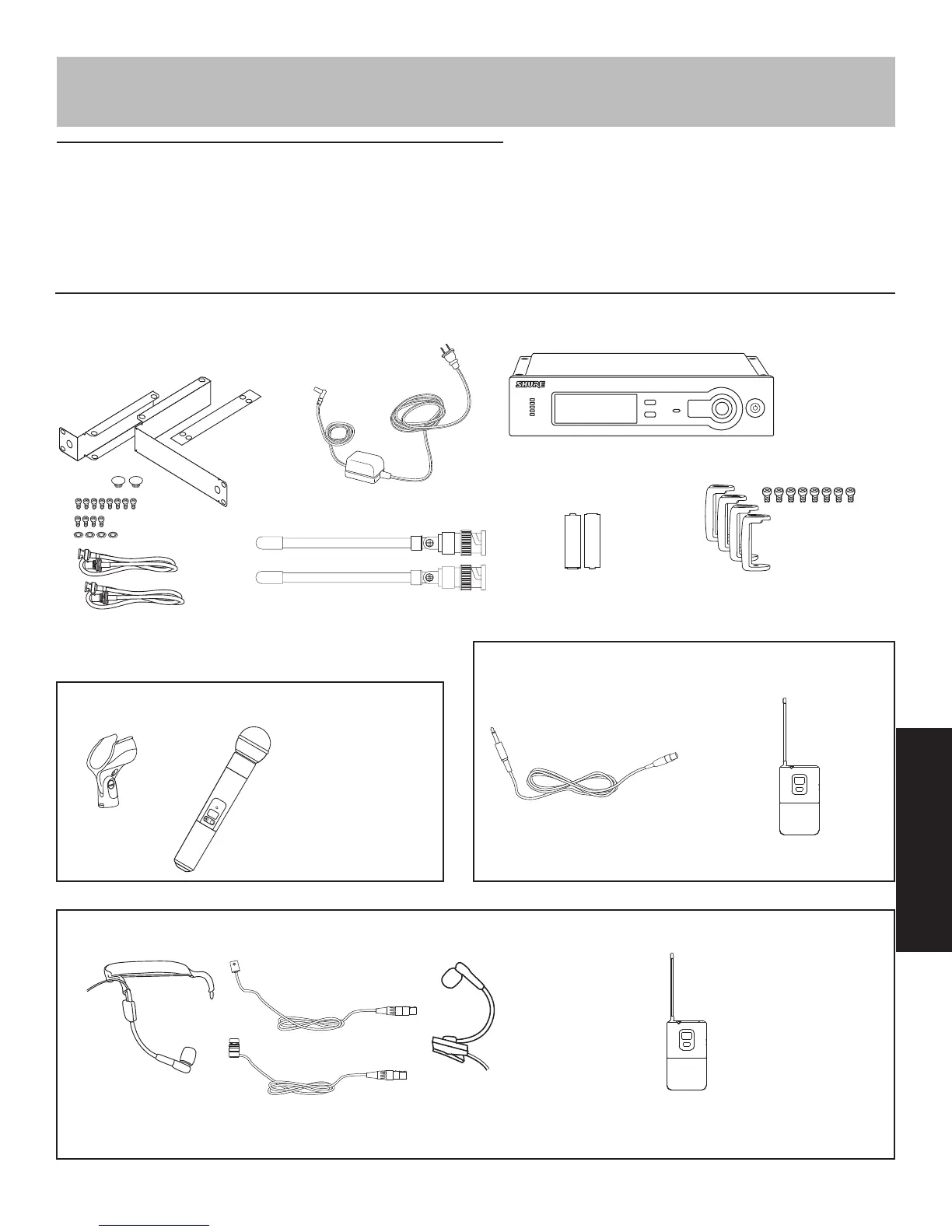 SHURE