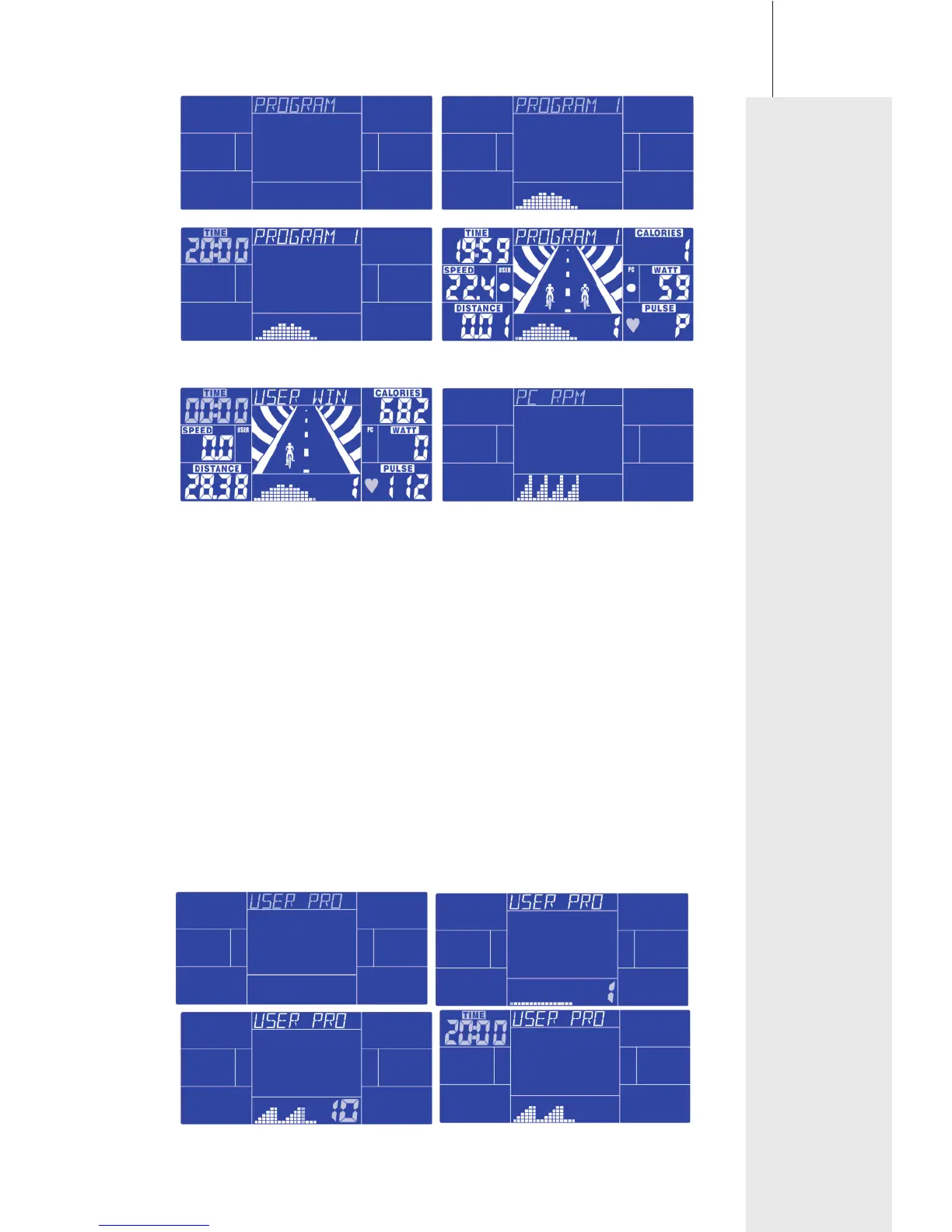 PROGRAM

PROGRAM 1

TIME
20:00
PROGRAM 1

TIME
19:59
PROGRAM 1
CALORIES
1
SPEED
22.4
USER
PC
WATT
59
DISTANCE
0.01
1
PULSE
P

TIME
00:00
USER WIN
CALORIES
682
SPEED
0.0
USER
PC
WATT
0
DISTANCE
28.38
1
PULSE
112

PC RPM

USER PRO

USER PRO
1

USER PRO
10

TIME
20:00
USER PRO