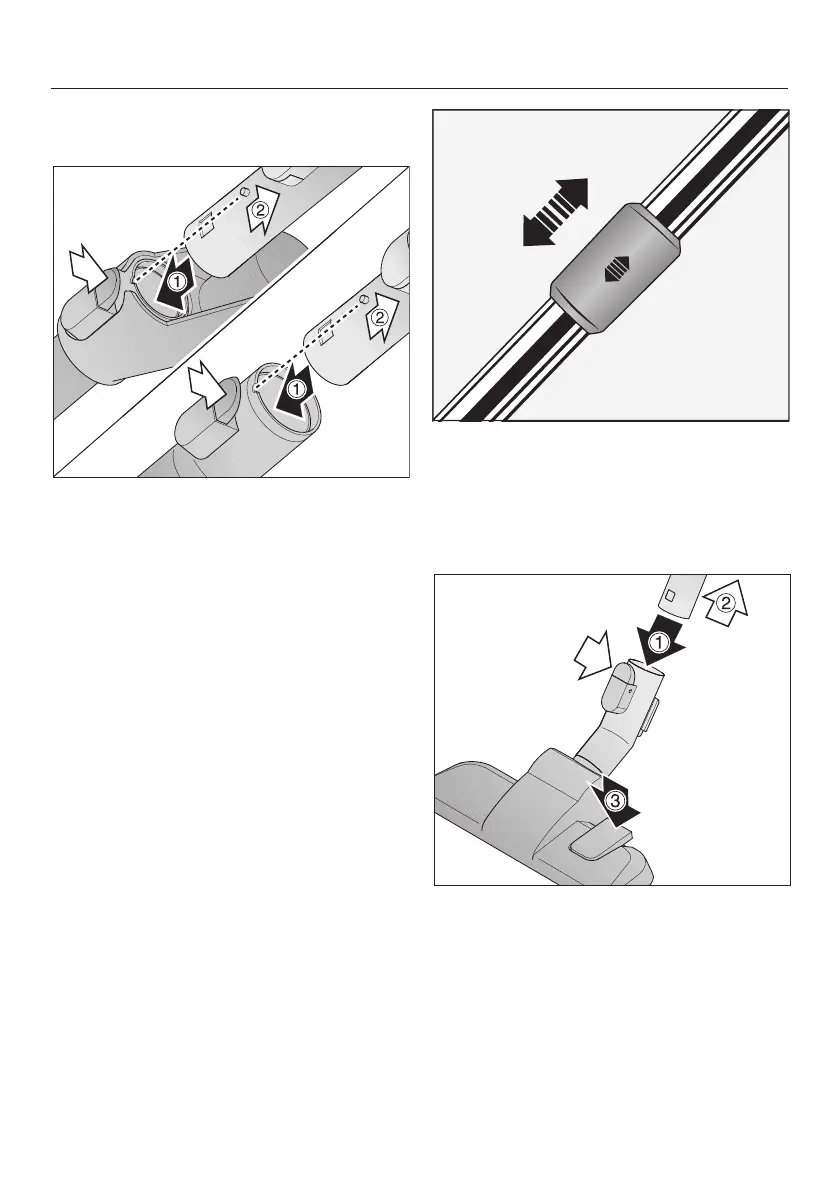 ①
②
①
②
①
②
③