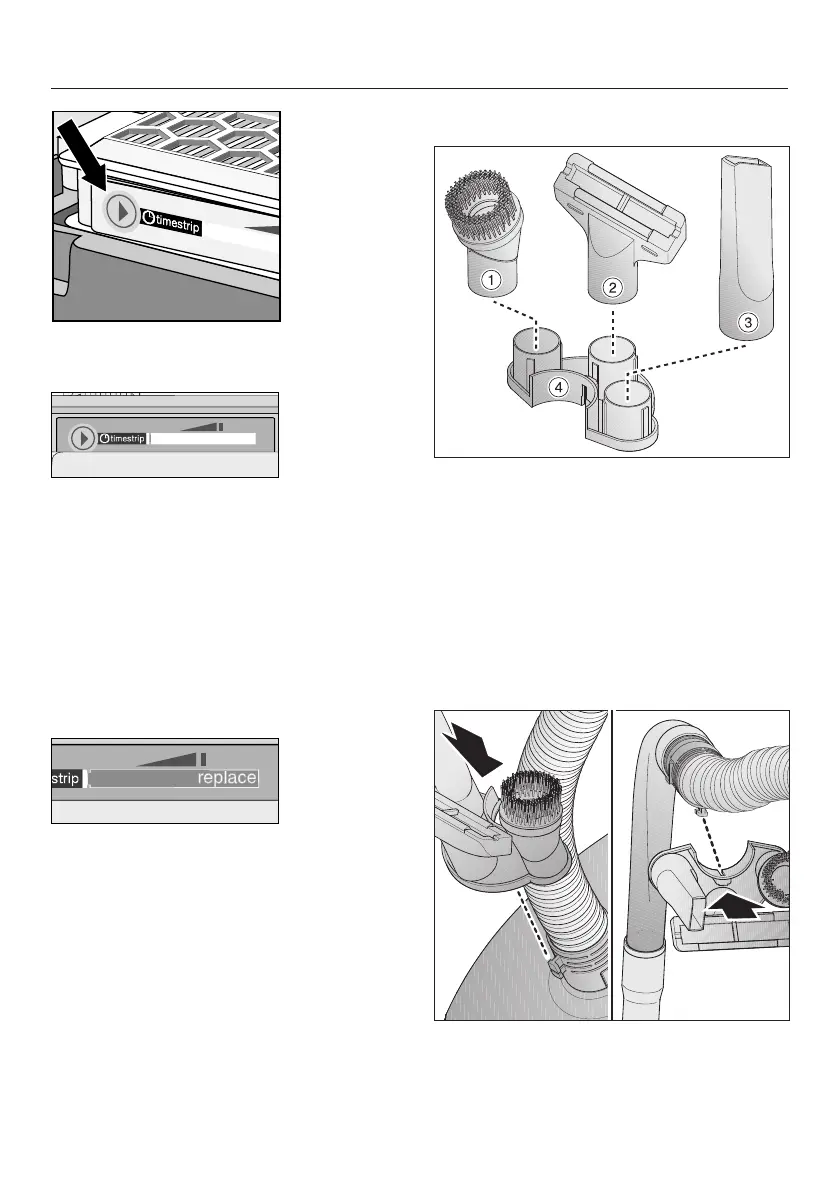 timestrip

timestrip

strip replace

1
2
3
4