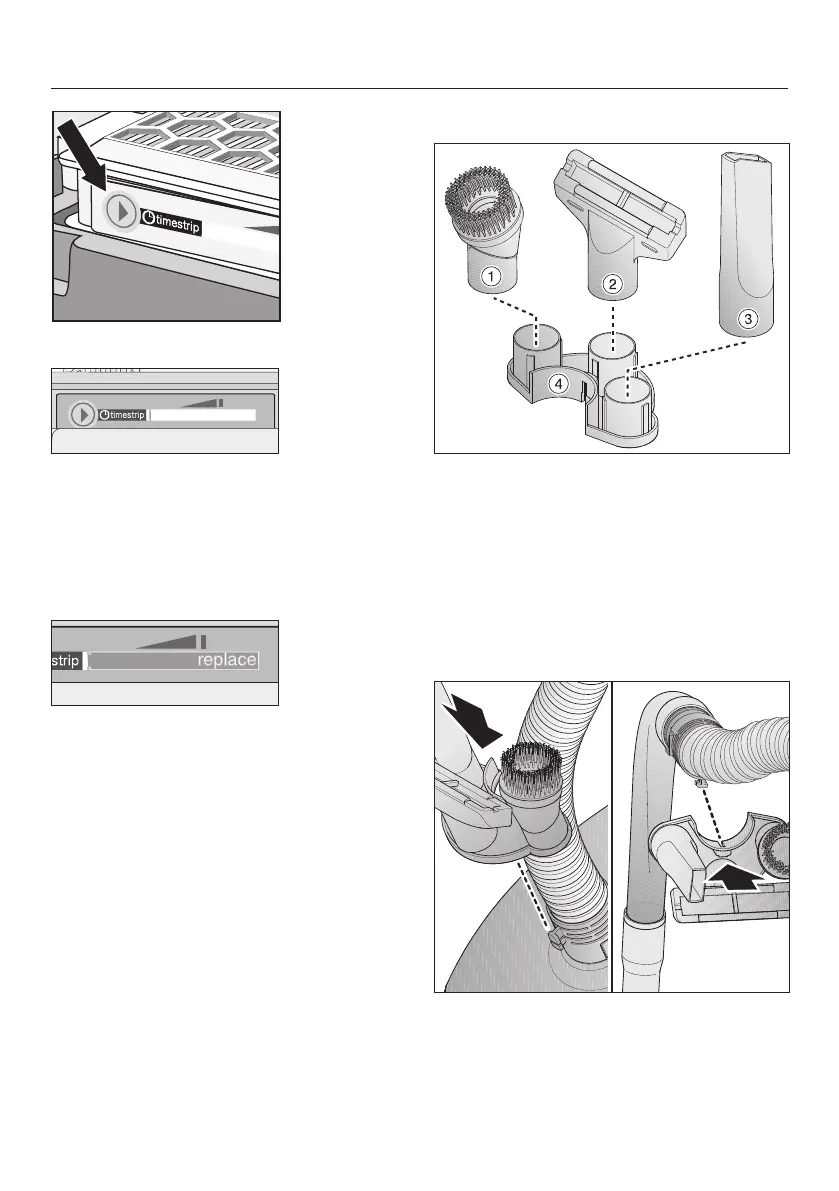 timestrip

timestrip

strip replace

1

2

3

4