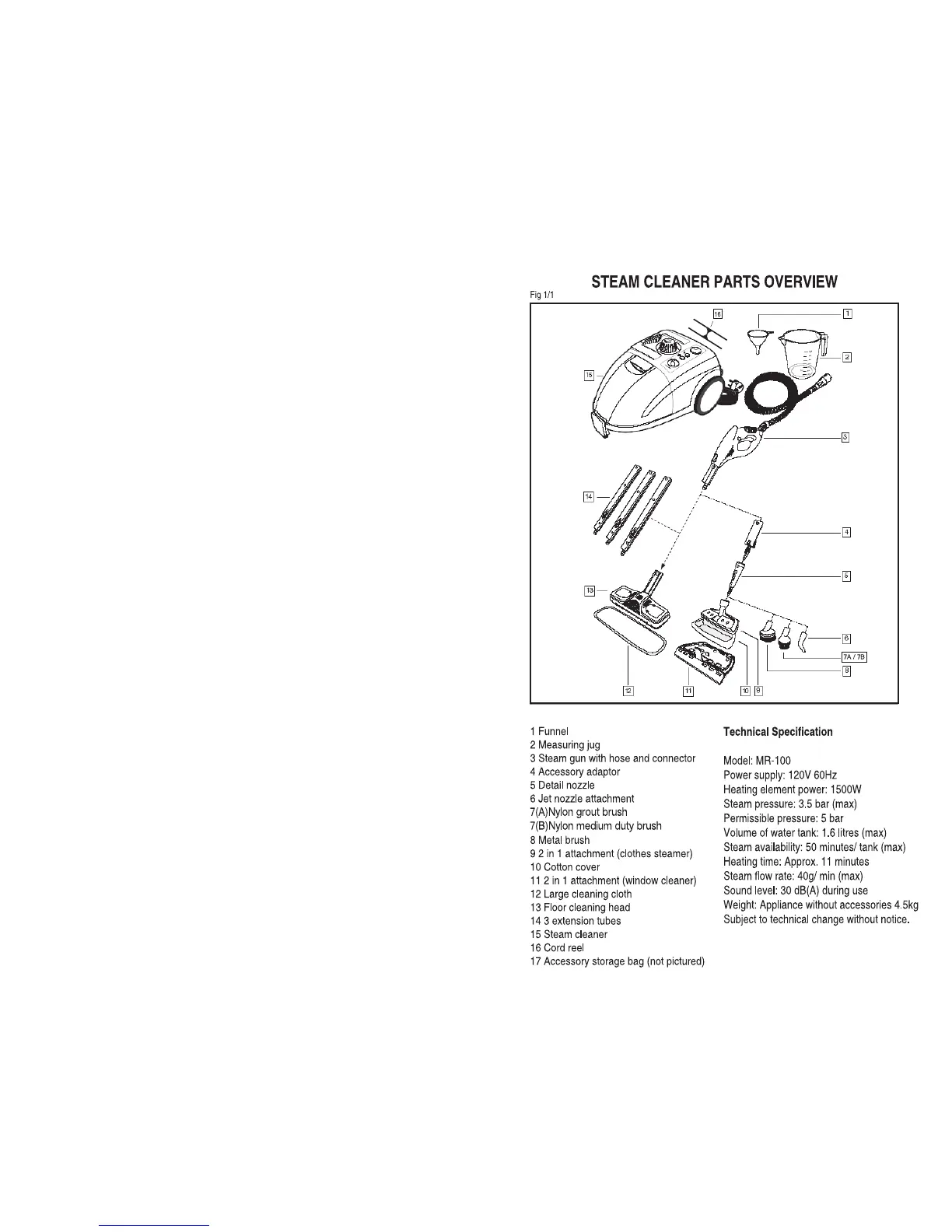 STEAM CLEANER PARTS OVERVIEW

Fig 1/1

16

1

2

15

3

14

4

5

13

6

7A / 7B

8

12

11

10

9

1 Funnel
2 Measuring jug
3 Steam gun with hose and connector
4 Accessory adaptor
5 Detail nozzle
6 Jet nozzle attachment
7(A)Nylon grout brush
7(B)Nylon medium duty brush
8 Metal brush
9 2 in 1 attachment (clothes steamer)
10 Cotton cover
11 2 in 1 attachment (window cleaner)
12 Large cleaning cloth
13 Floor cleaning head
14 3 extension tubes
15 Steam cleaner
16 Cord reel
17 Accessory storage bag (not pictured)

Technical Specification

Model: MR-100
Power supply: 120V 60Hz
Heating element power: 1500W
Steam pressure: 3.5 bar (max)
Permissible pressure: 5 bar
Volume of water tank: 1.6 litres (max)
Steam availability: 50 minutes/ tank (max)
Heating time: Approx. 11 minutes
Steam flow rate: 40g/ min (max)
Sound level: 30 dB(A) during use
Weight: Appliance without accessories 4.5kg
Subject to technical change without notice.