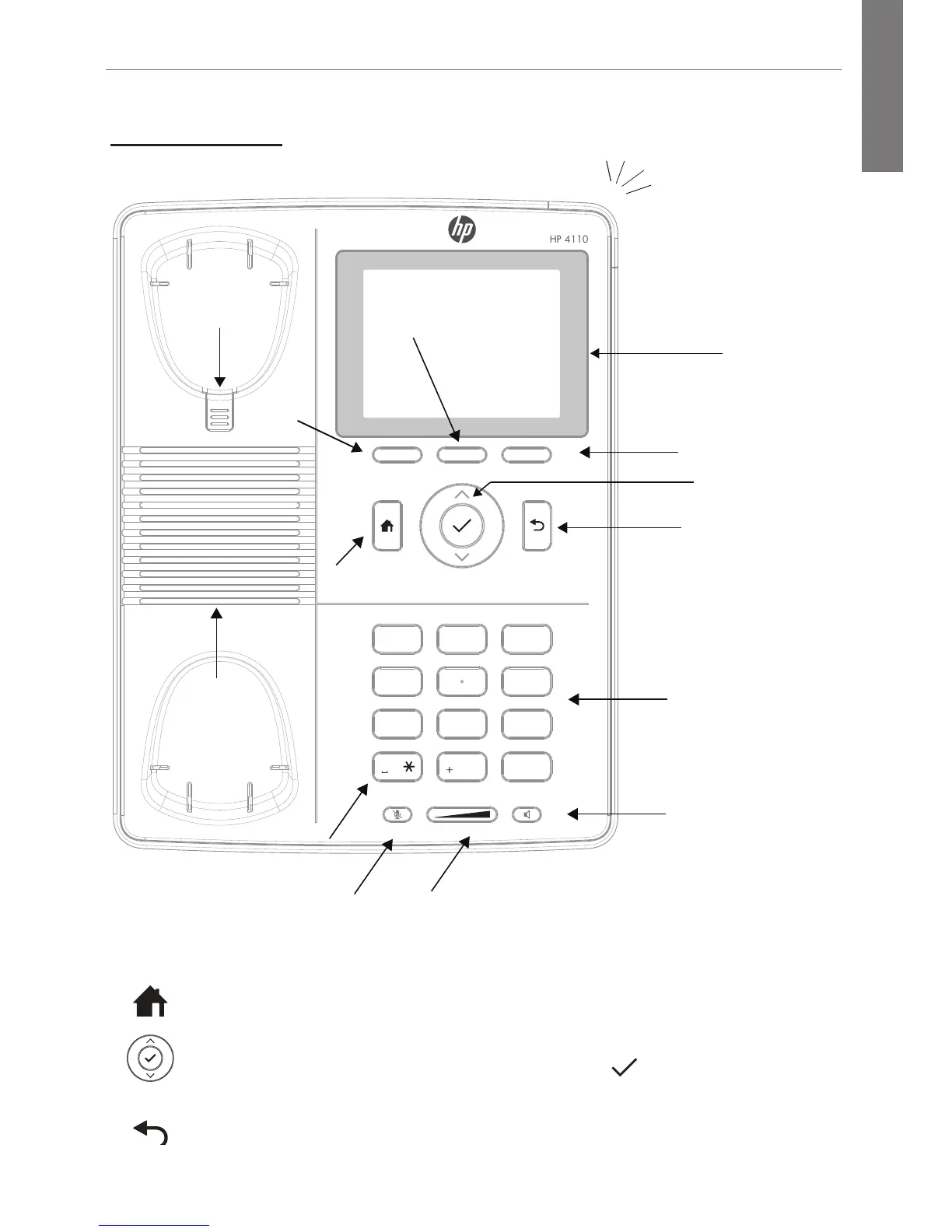 hp

HP 4110