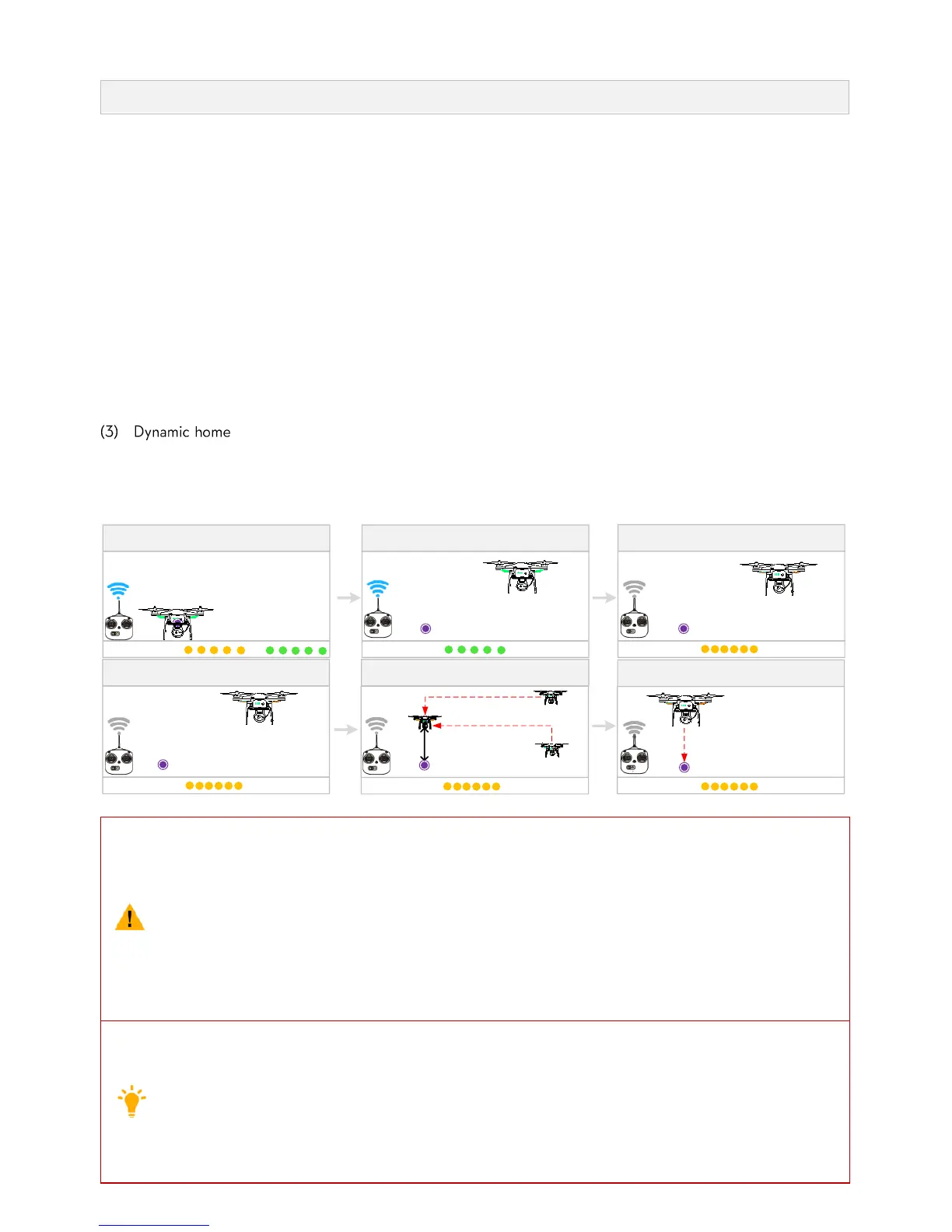 (3) Dynamic home