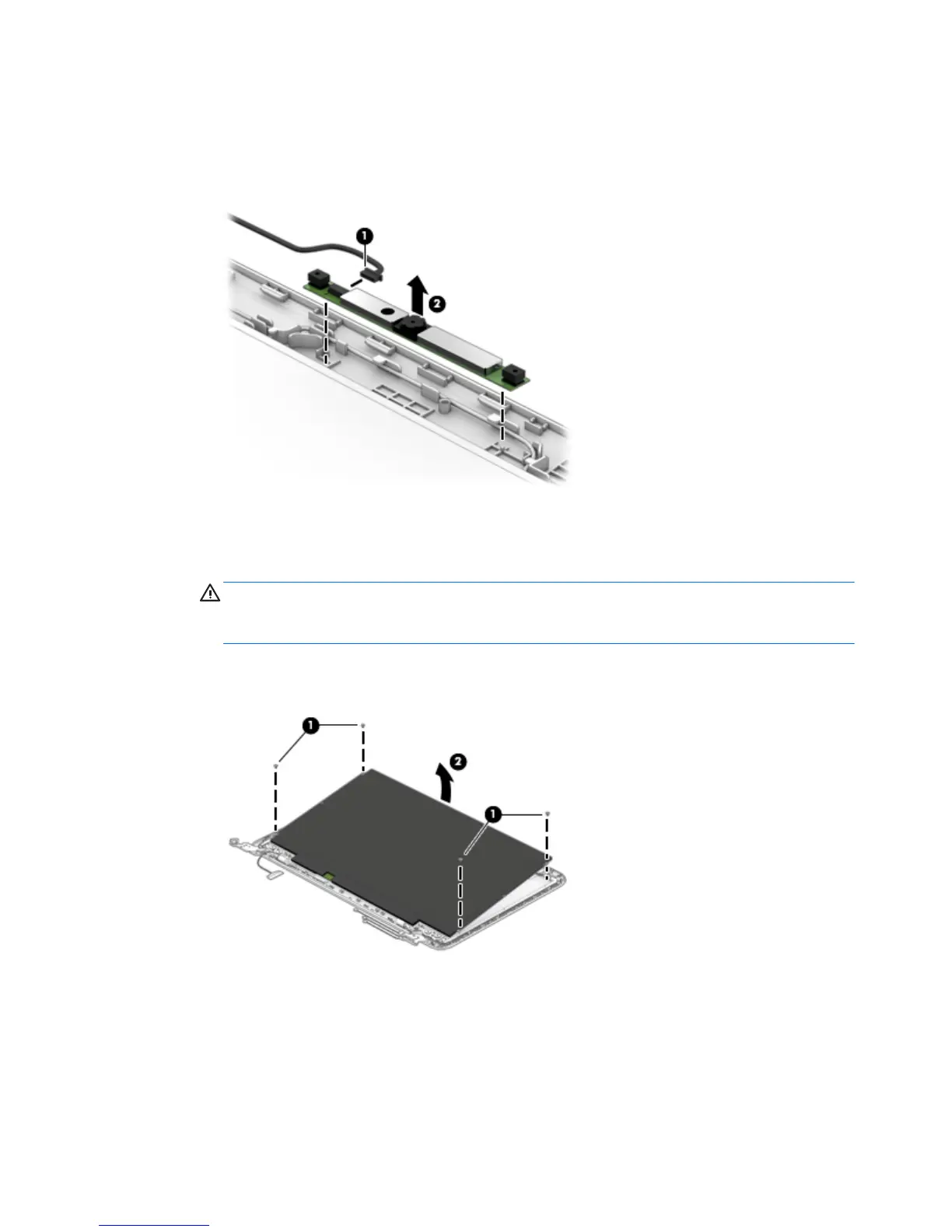 1

2

1

2

1